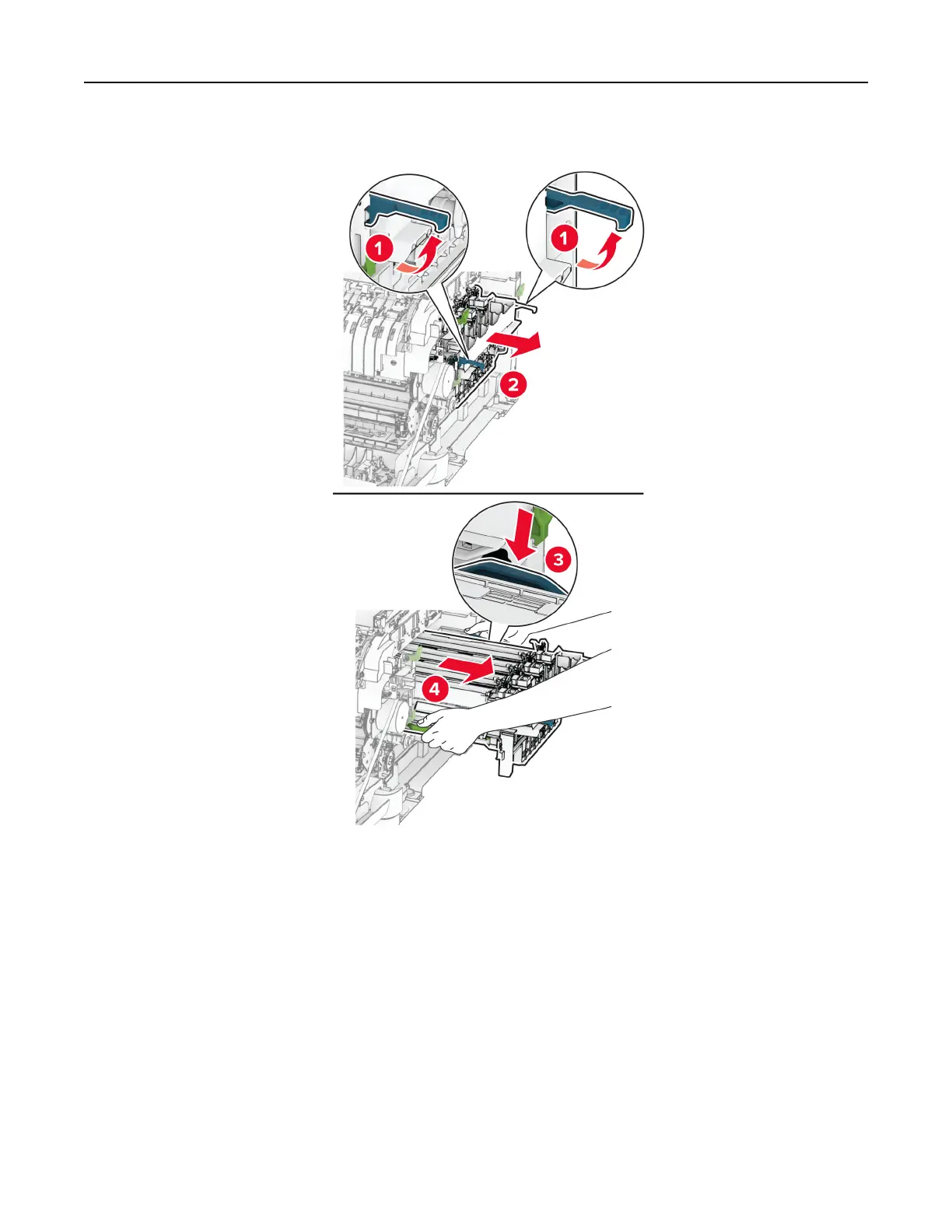 1
1
2
3
4