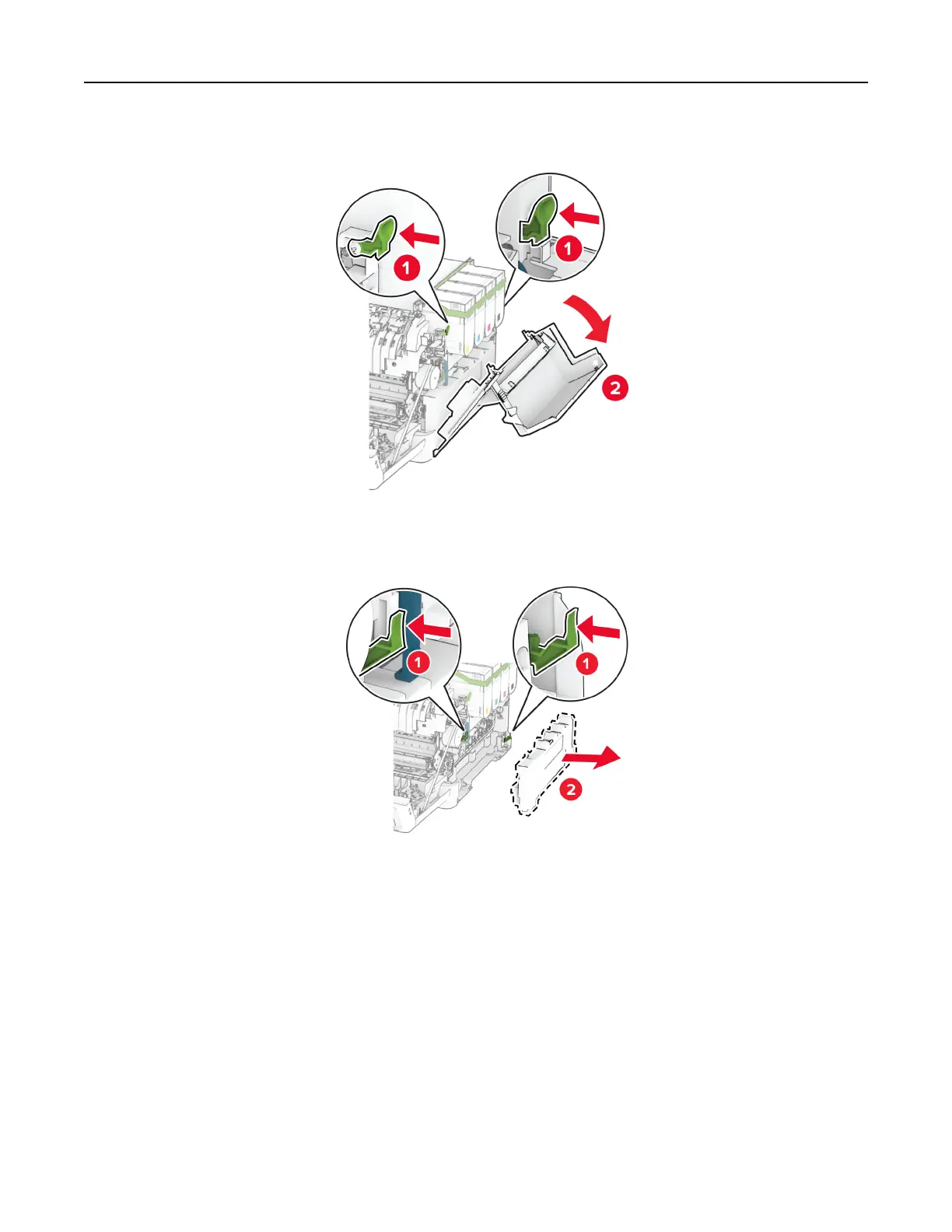 1
1
2
1
1
2