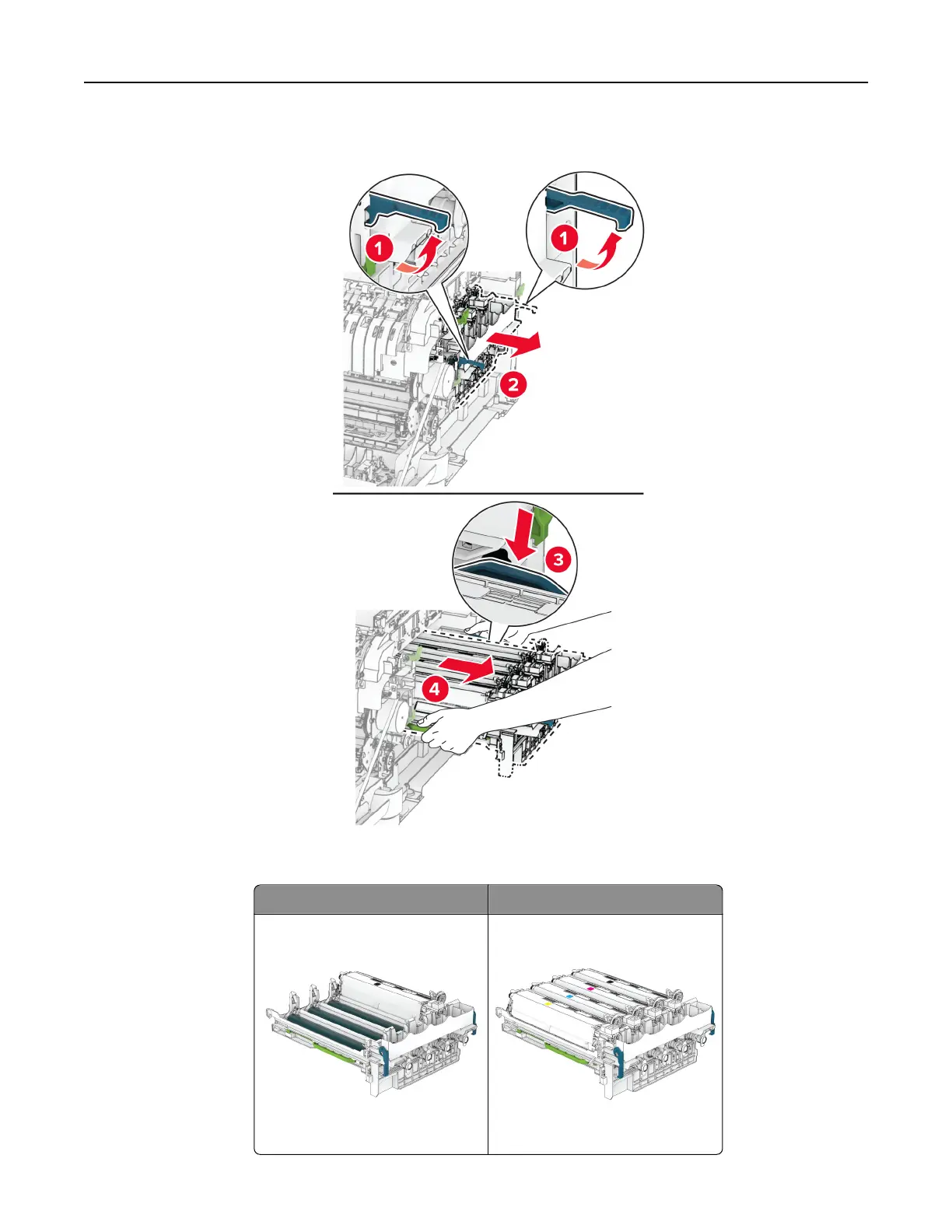 1

1

2

3

4