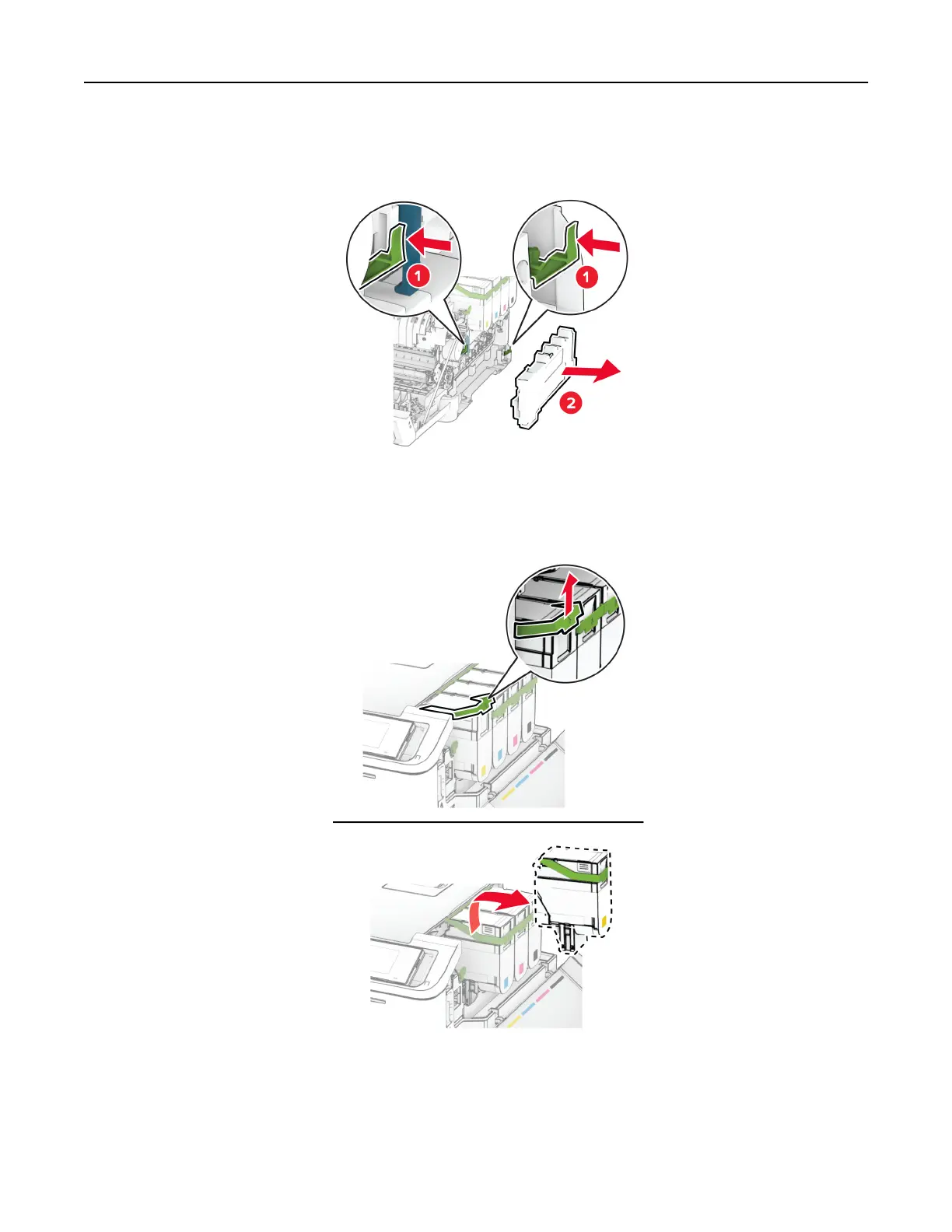 1

1

2