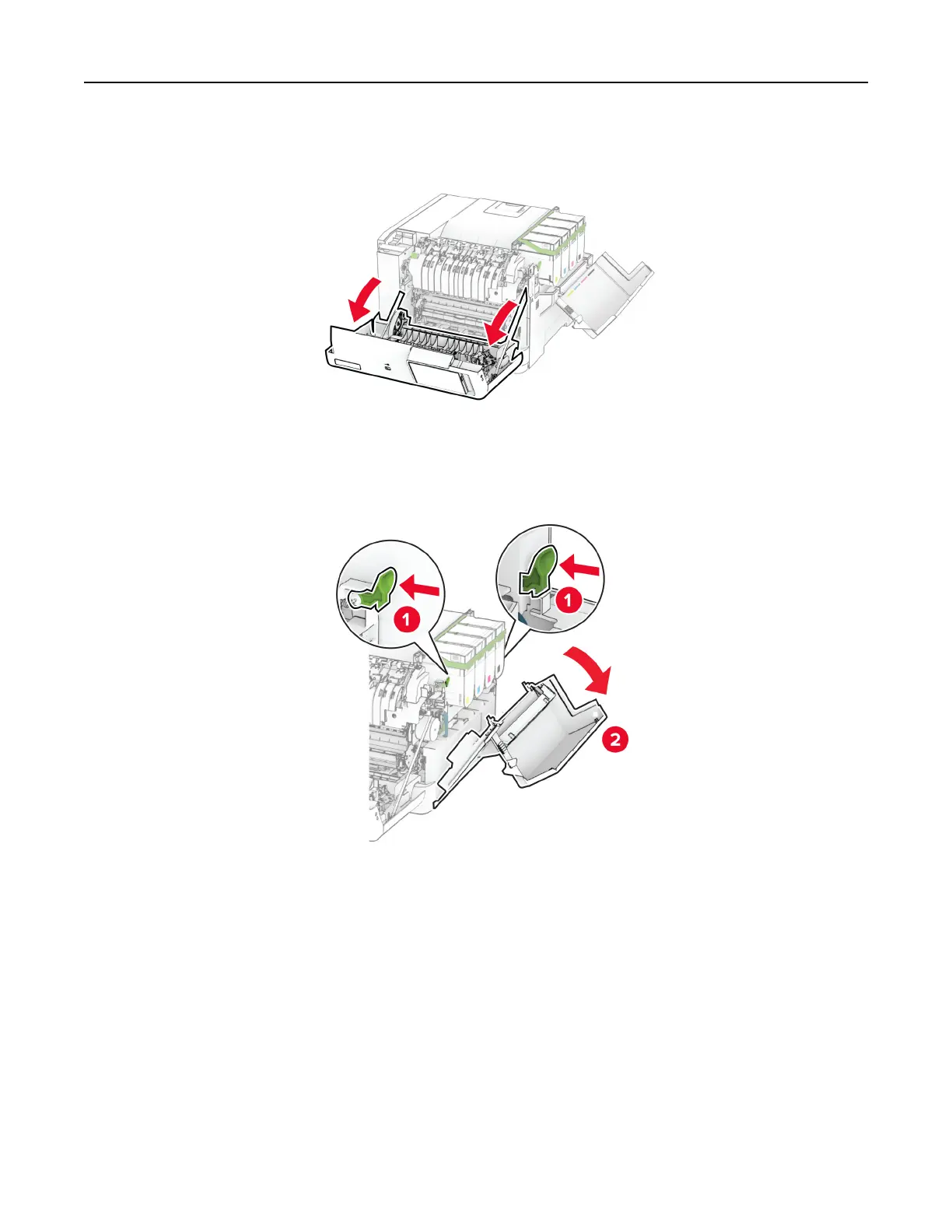 1

1

2