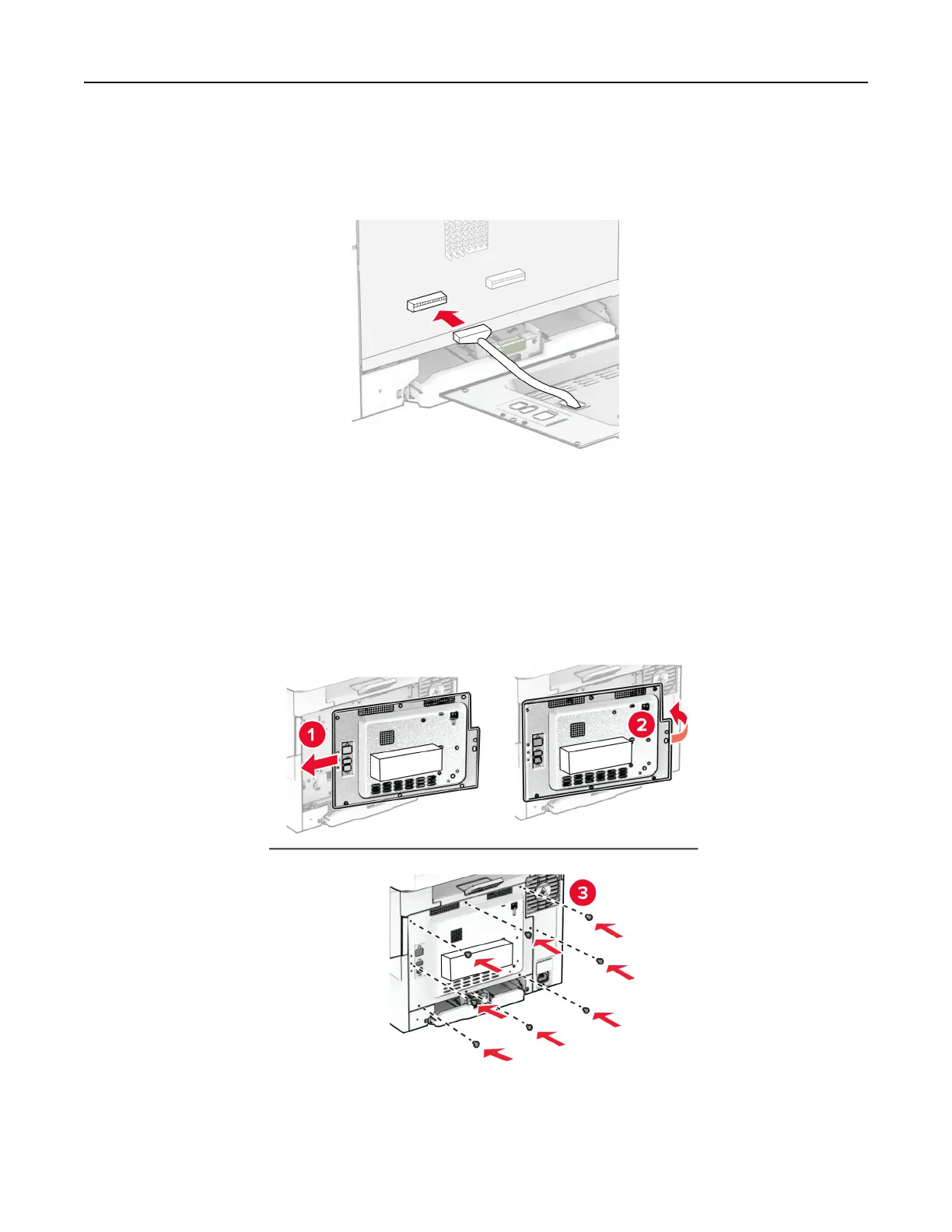 1

2

3