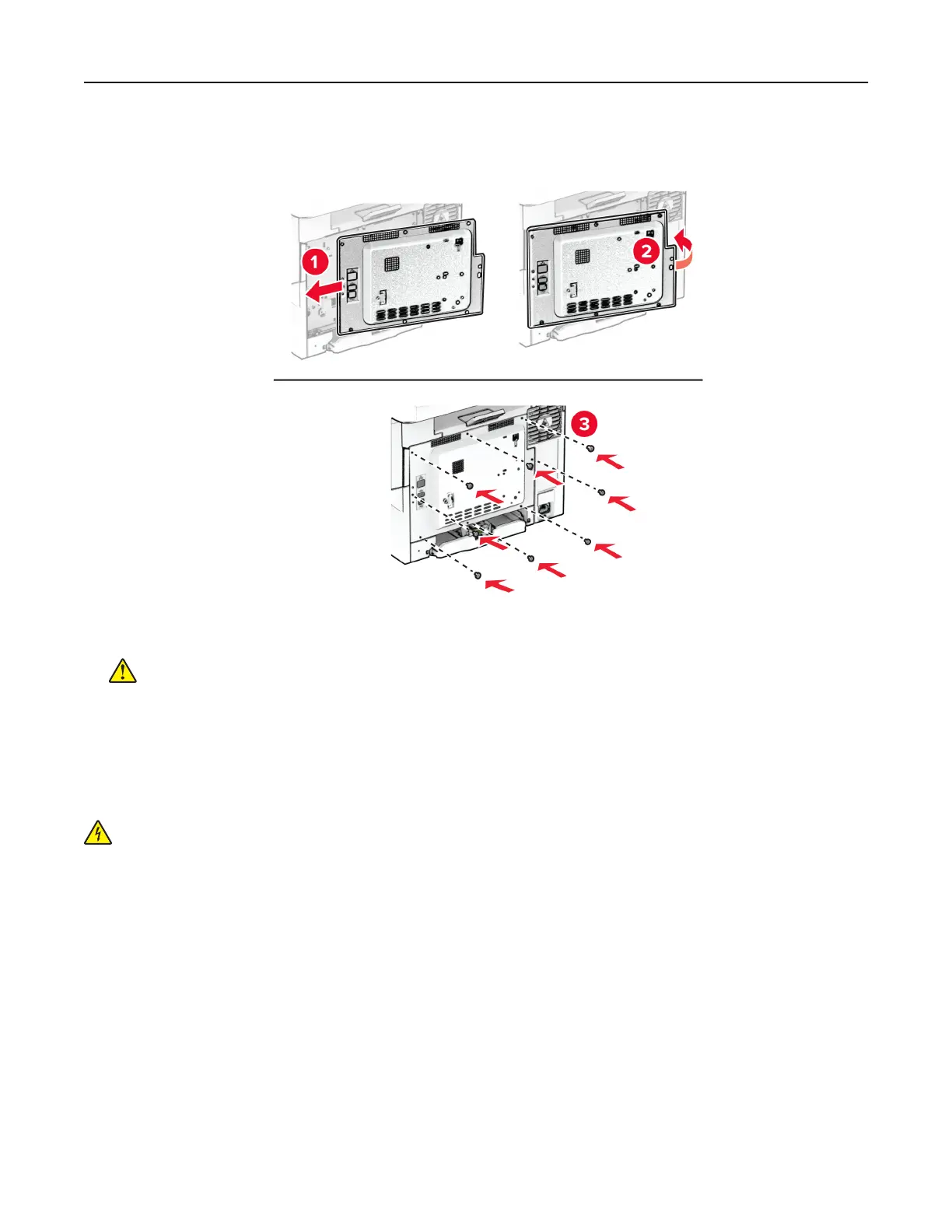 1

2

3