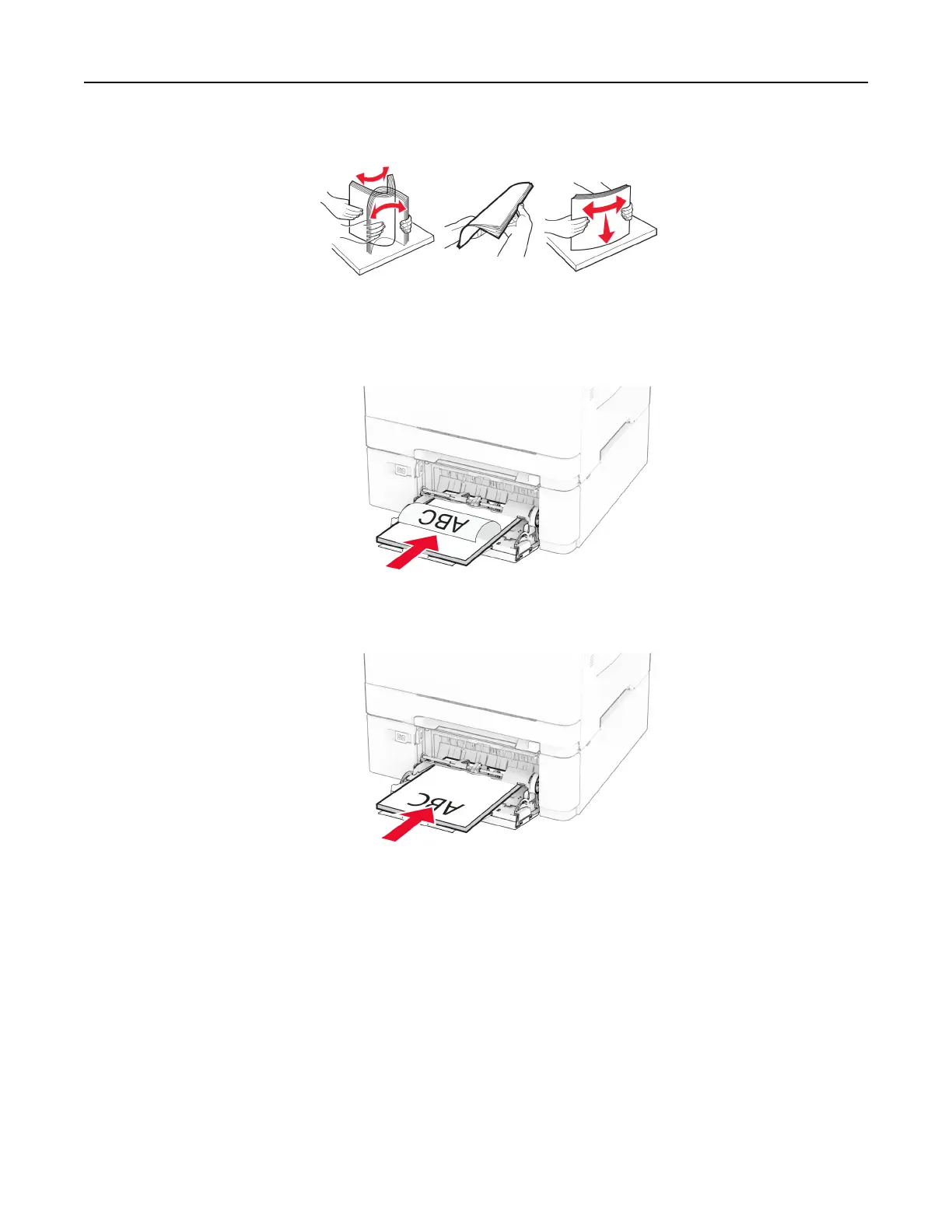 ABC

ABC