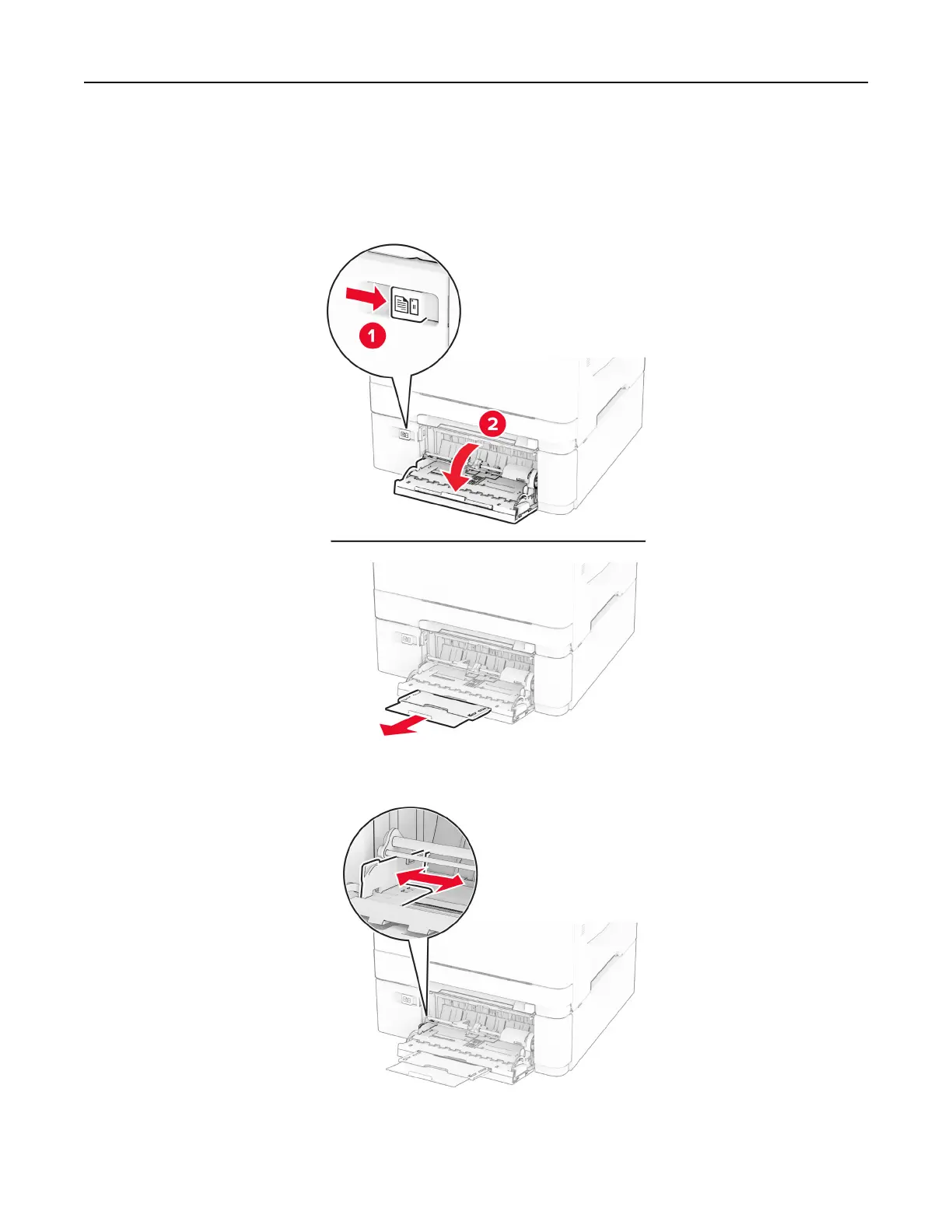 1

2