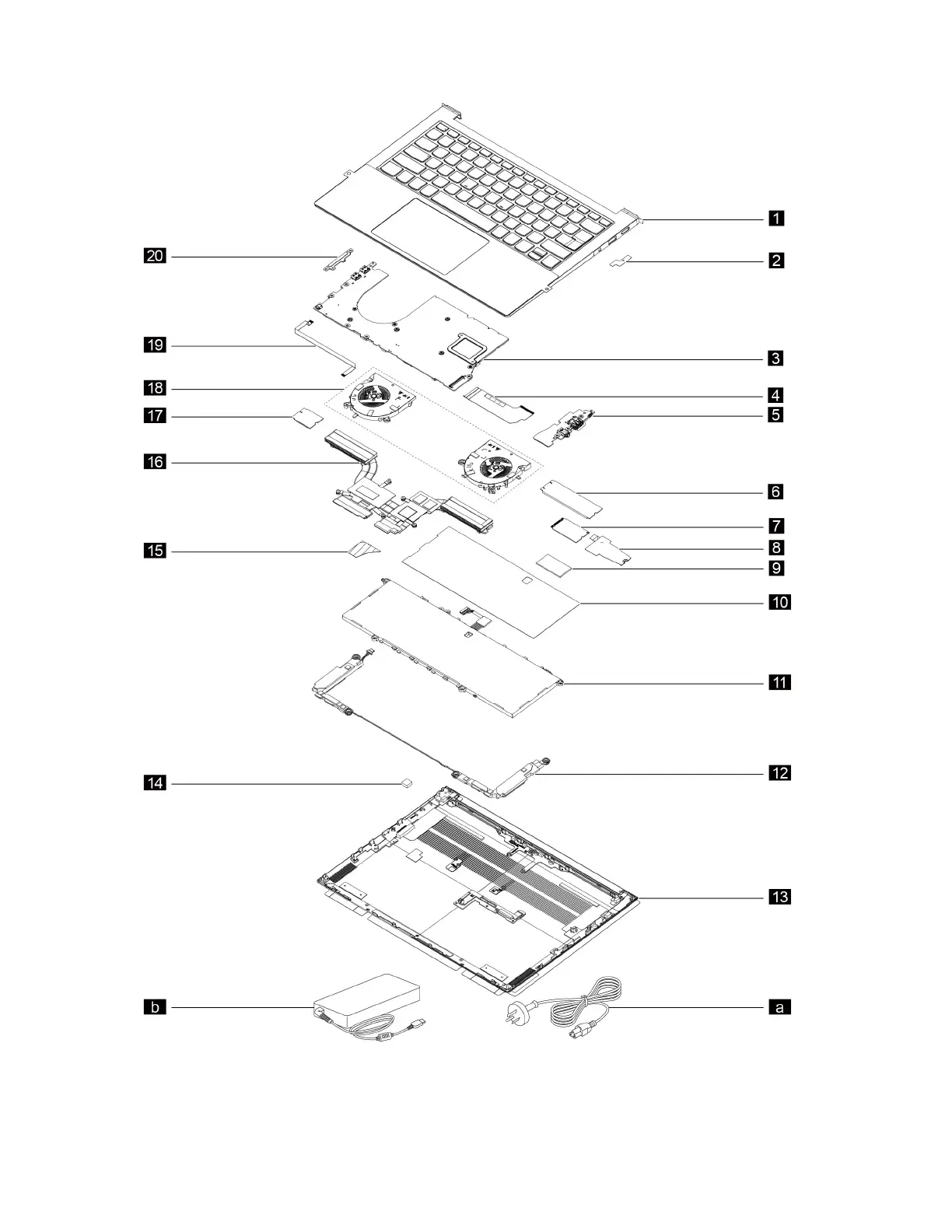 1
20
2
19
3
18
4
17
5
16
6
7
8
15
9
10
11
12
14
13
b
a