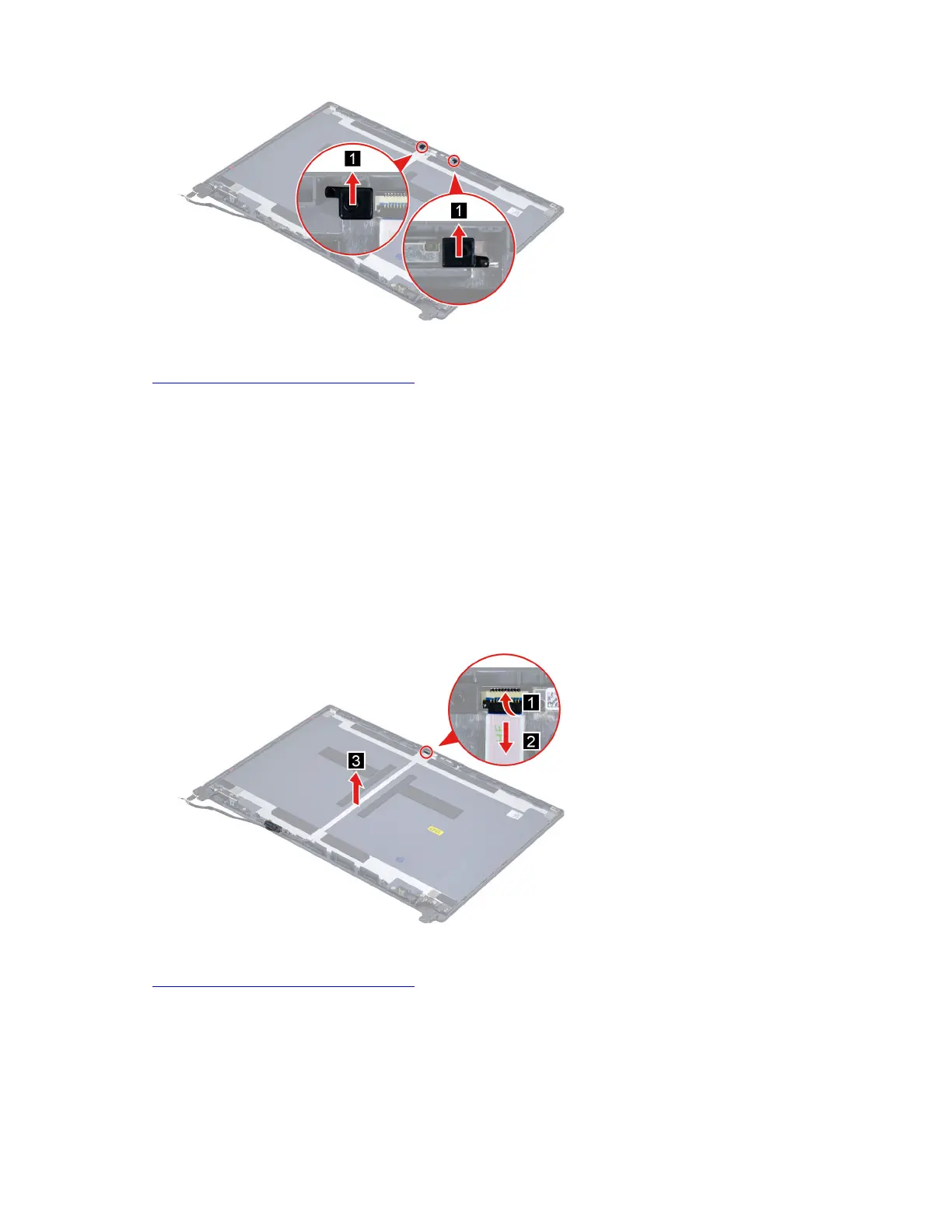 1

1

1

2

3