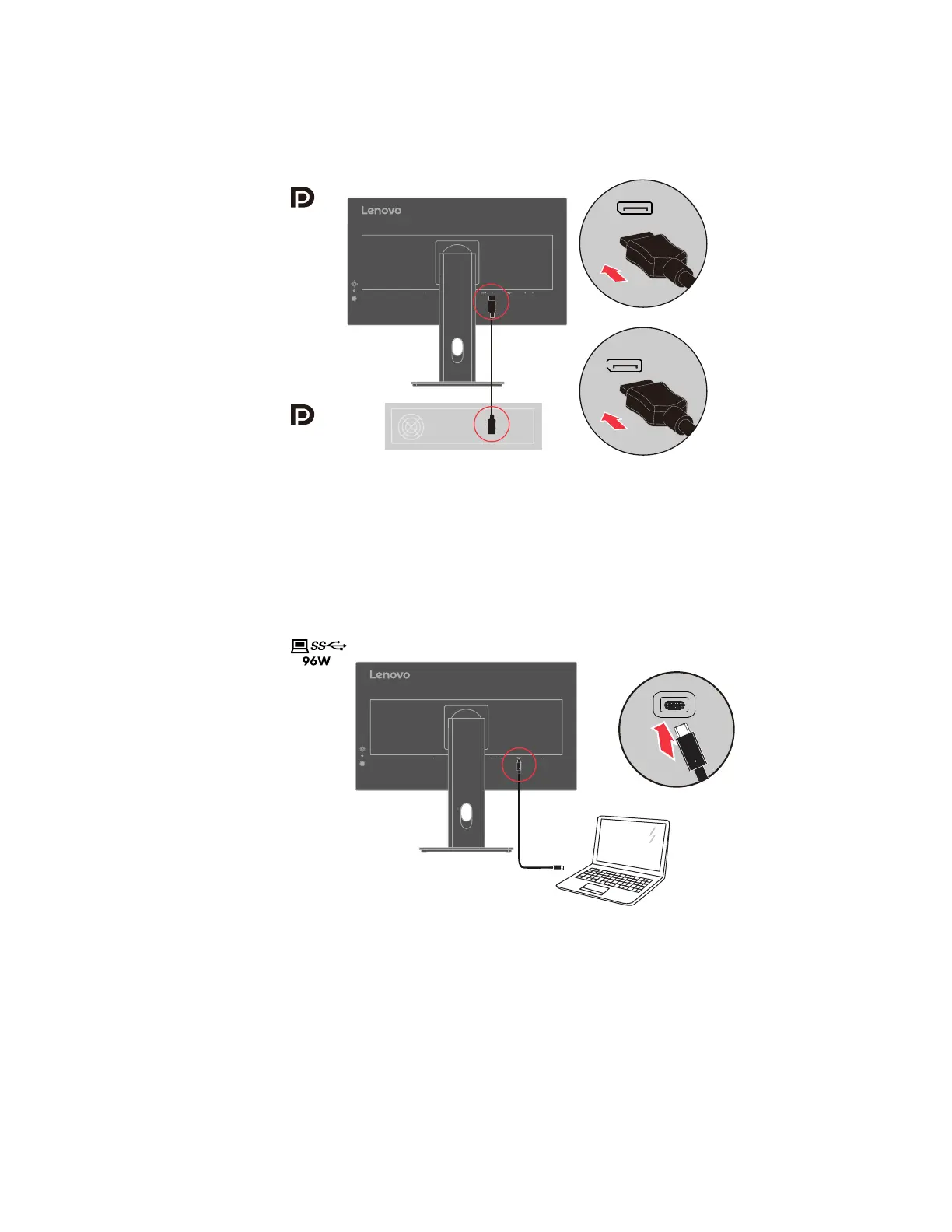 Lenovo

SS
96W

Lenovo