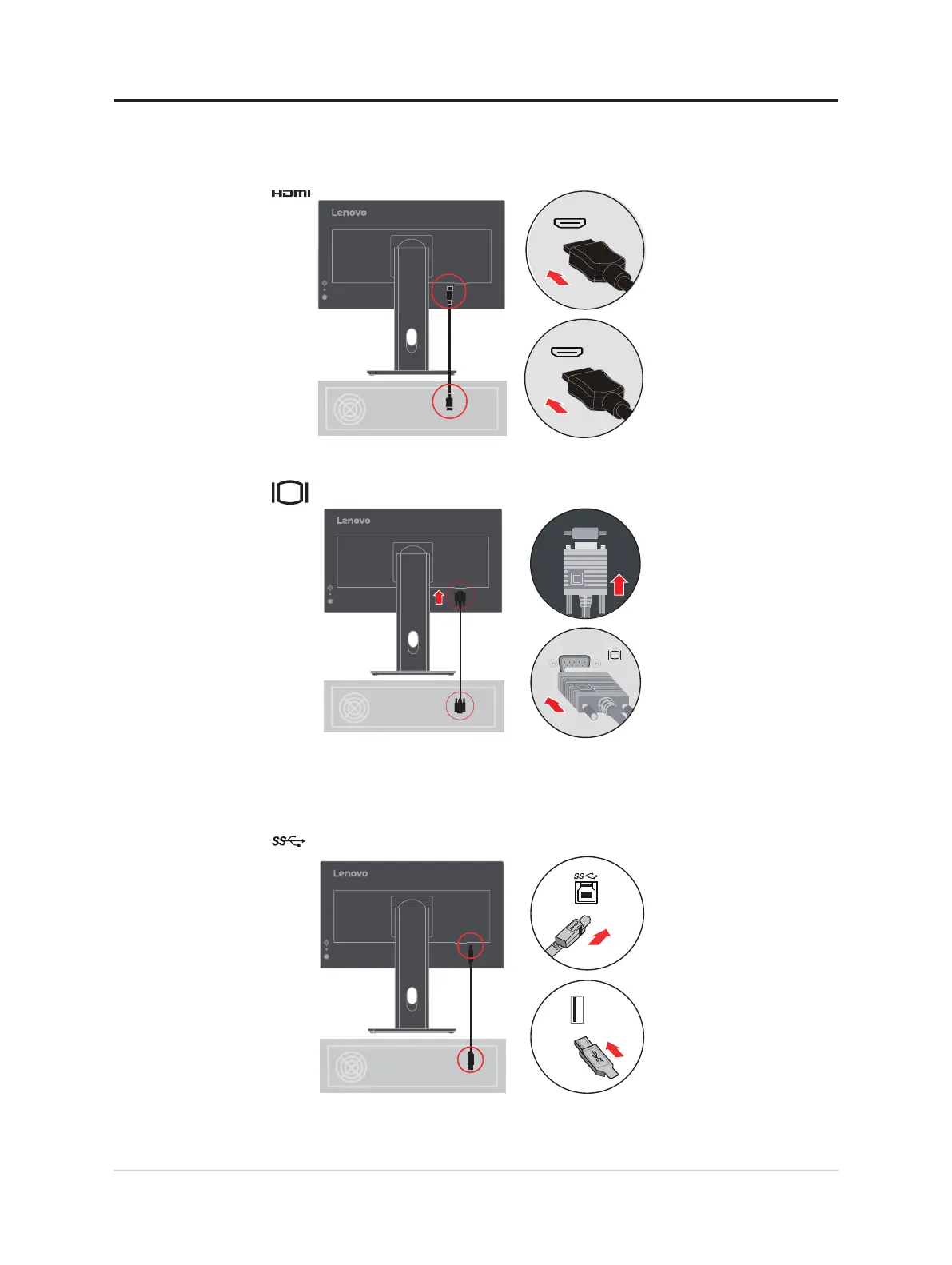 HDMI

Lenovo

Lenovo

SS

Lenovo

SS