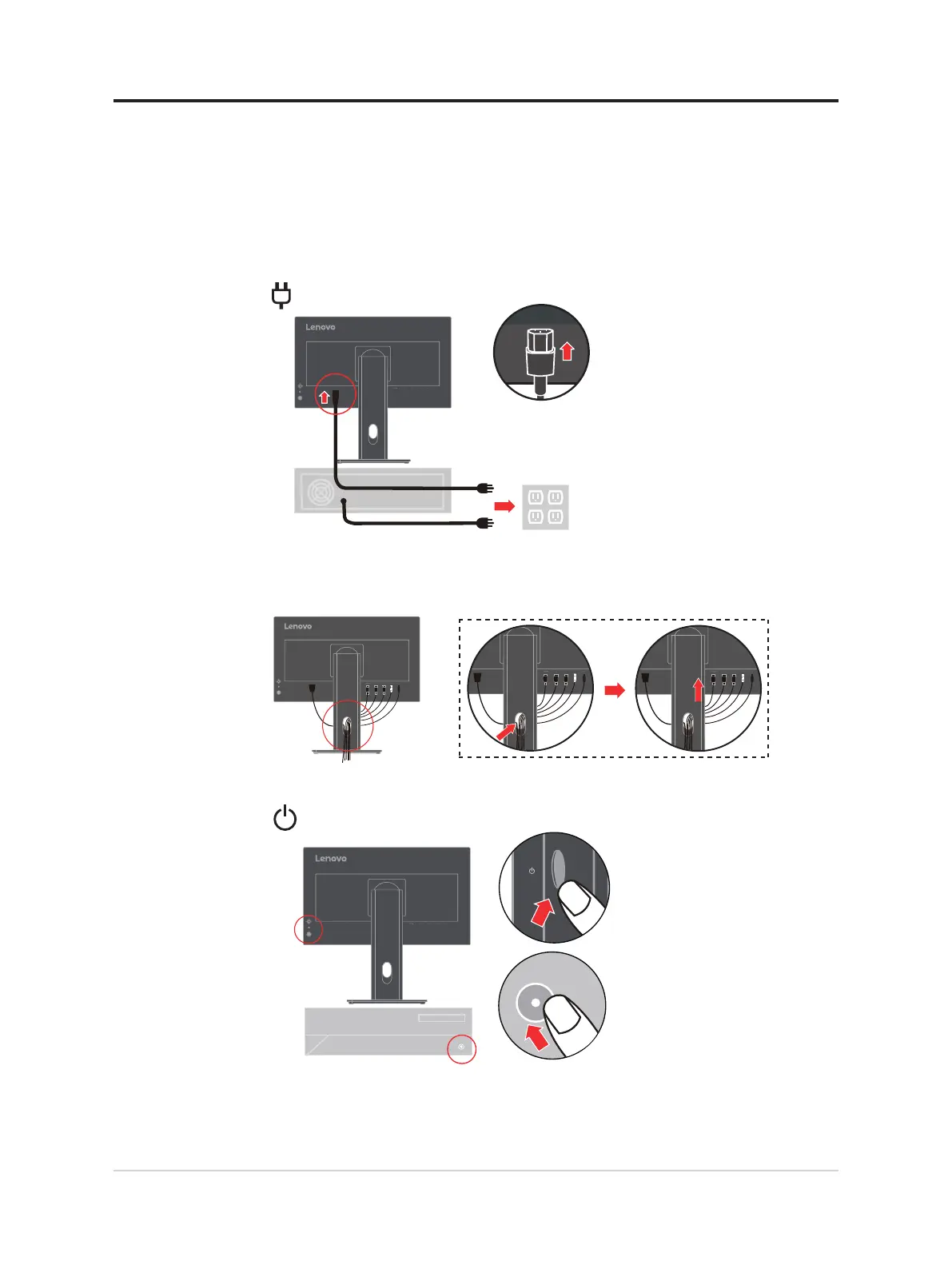 Lenovo

Lenovo

Lenovo