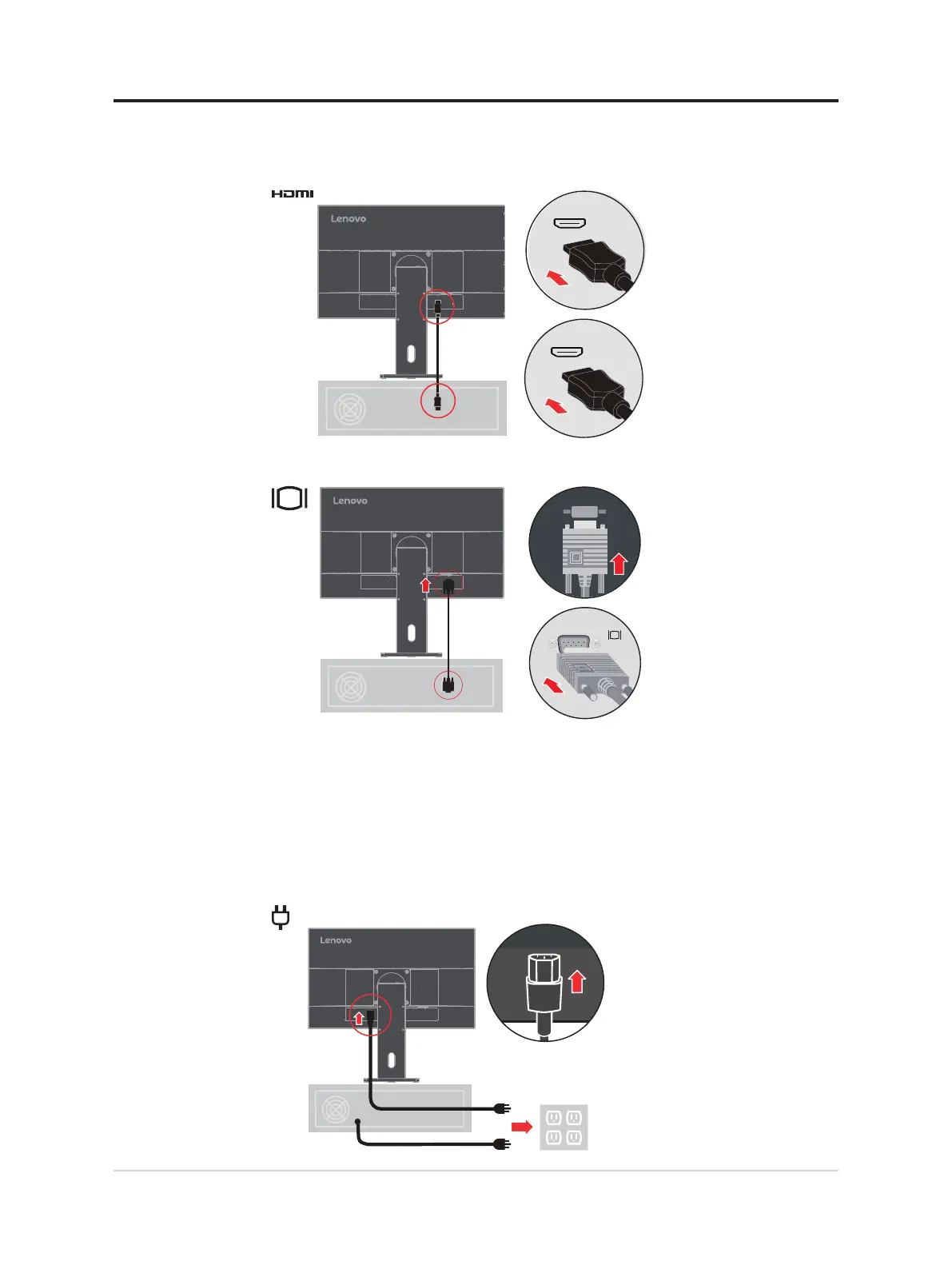 HDMI

Lenovo

Lenovo

Lenovo