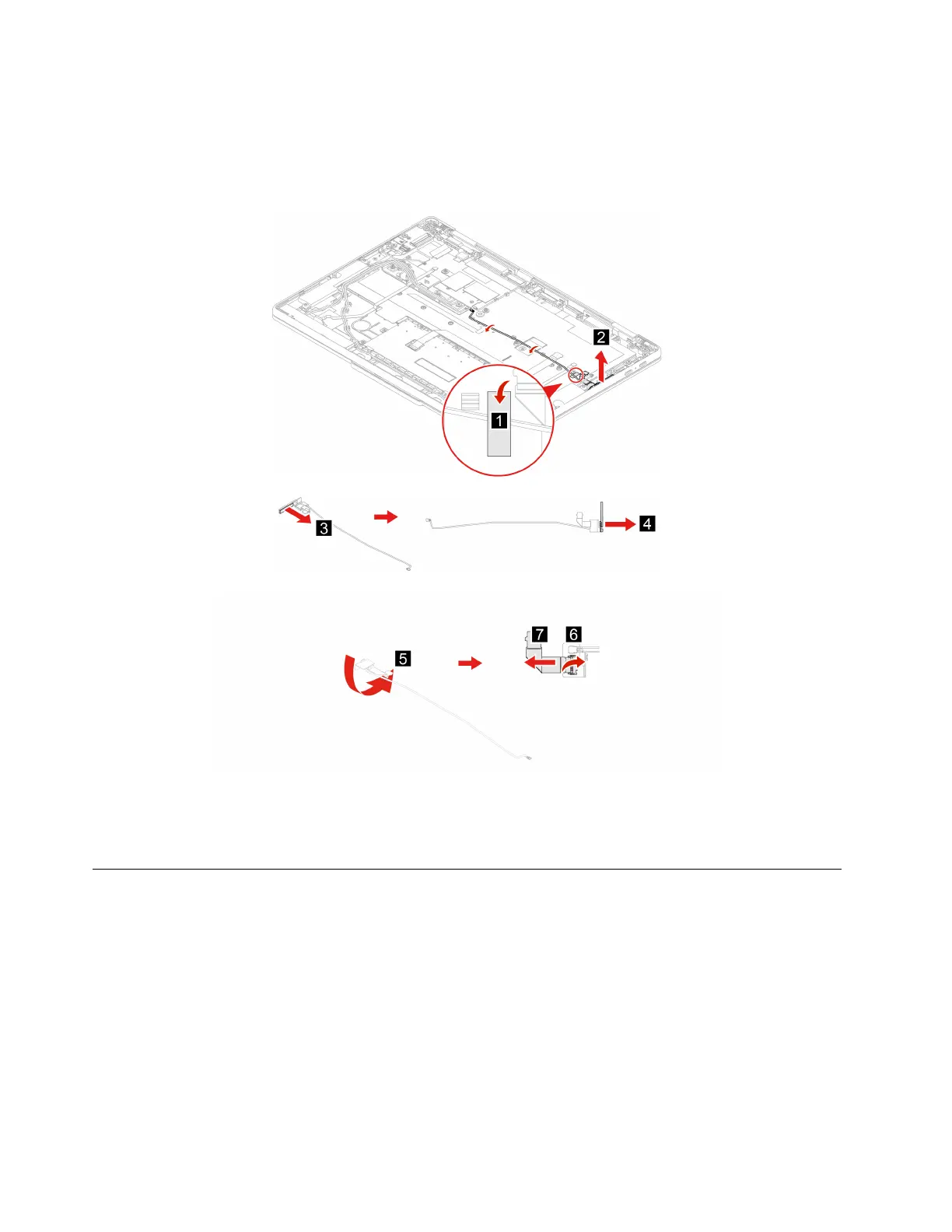 2

1

3

4

5

7

6