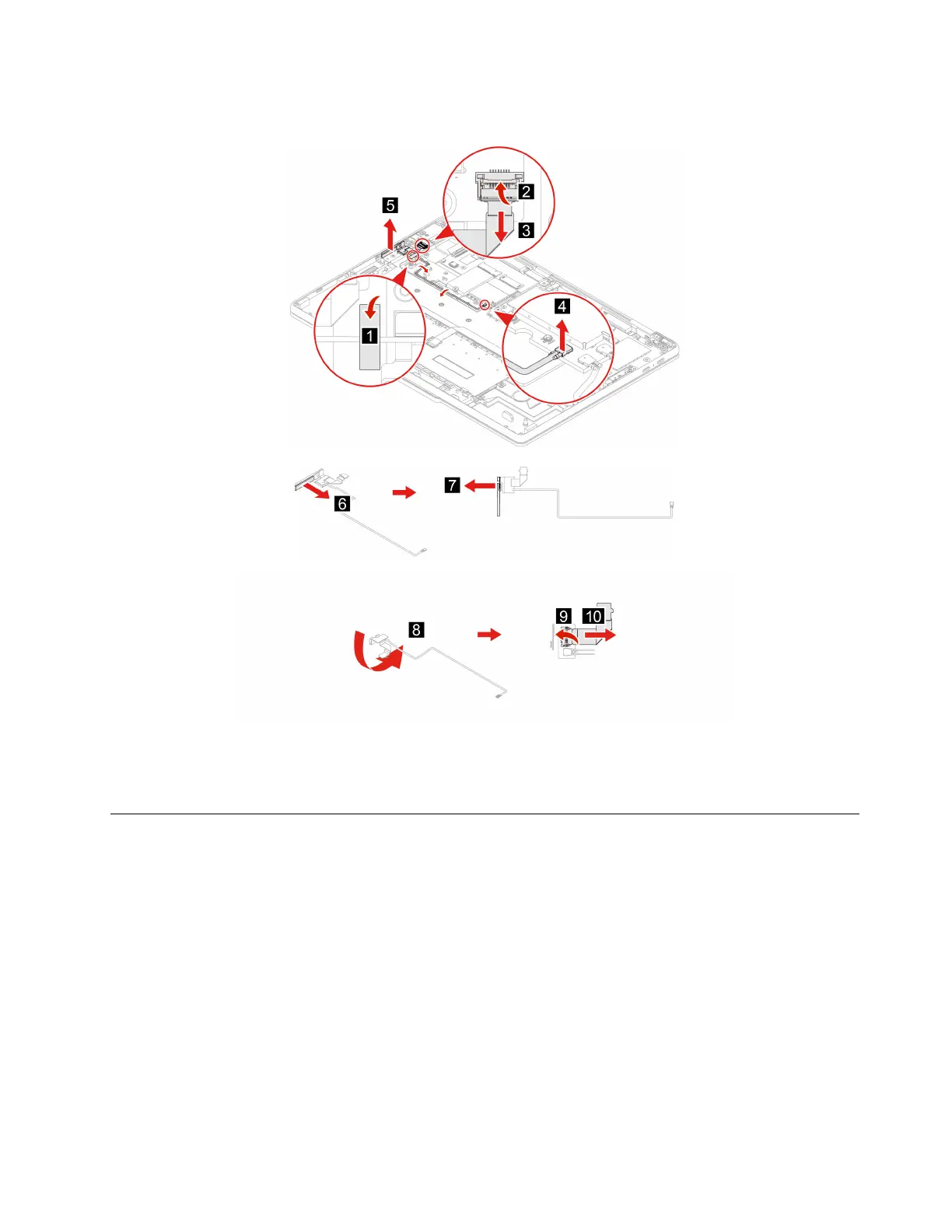 5
2
3
1
4
6
7
8
9
10