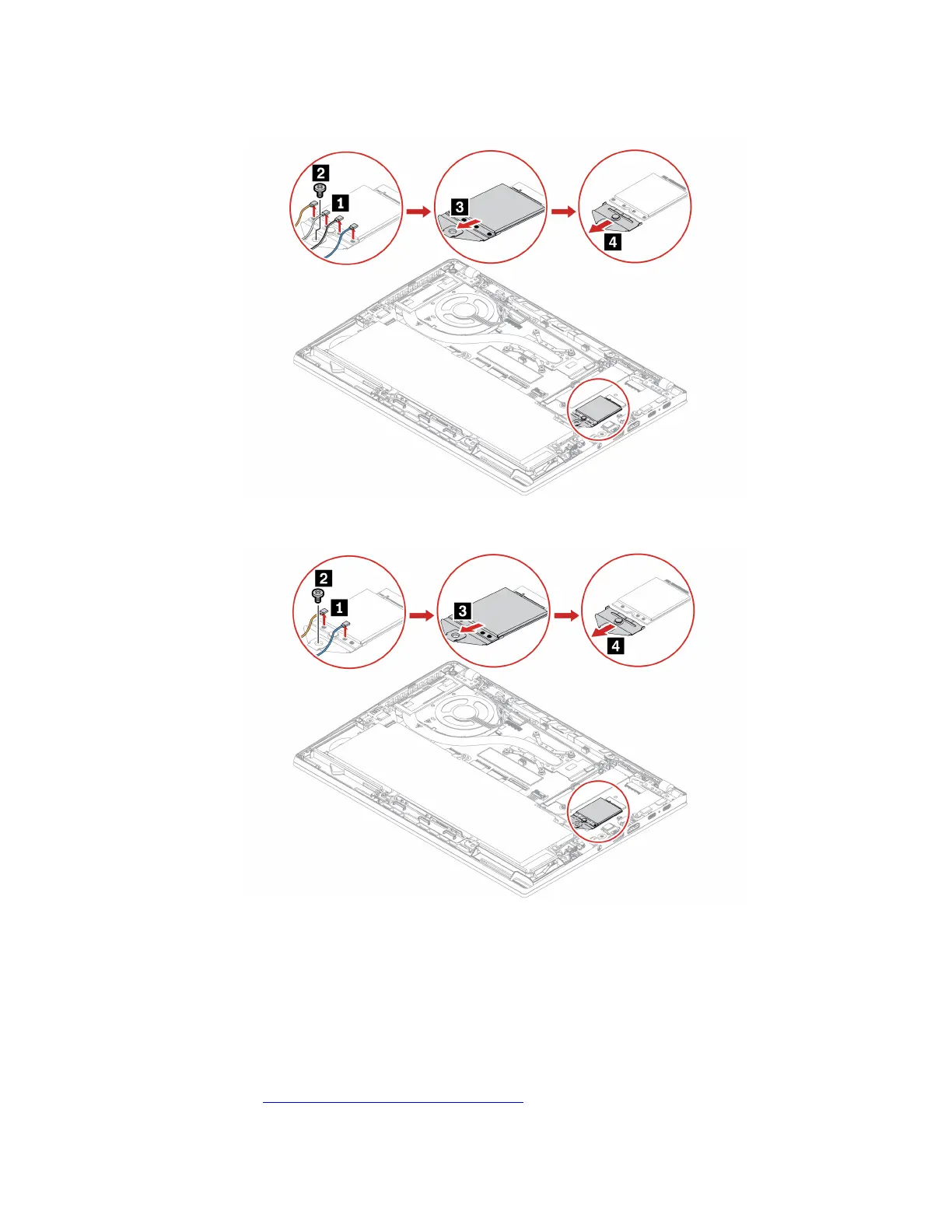 2
1
3
4

2
1
3
4