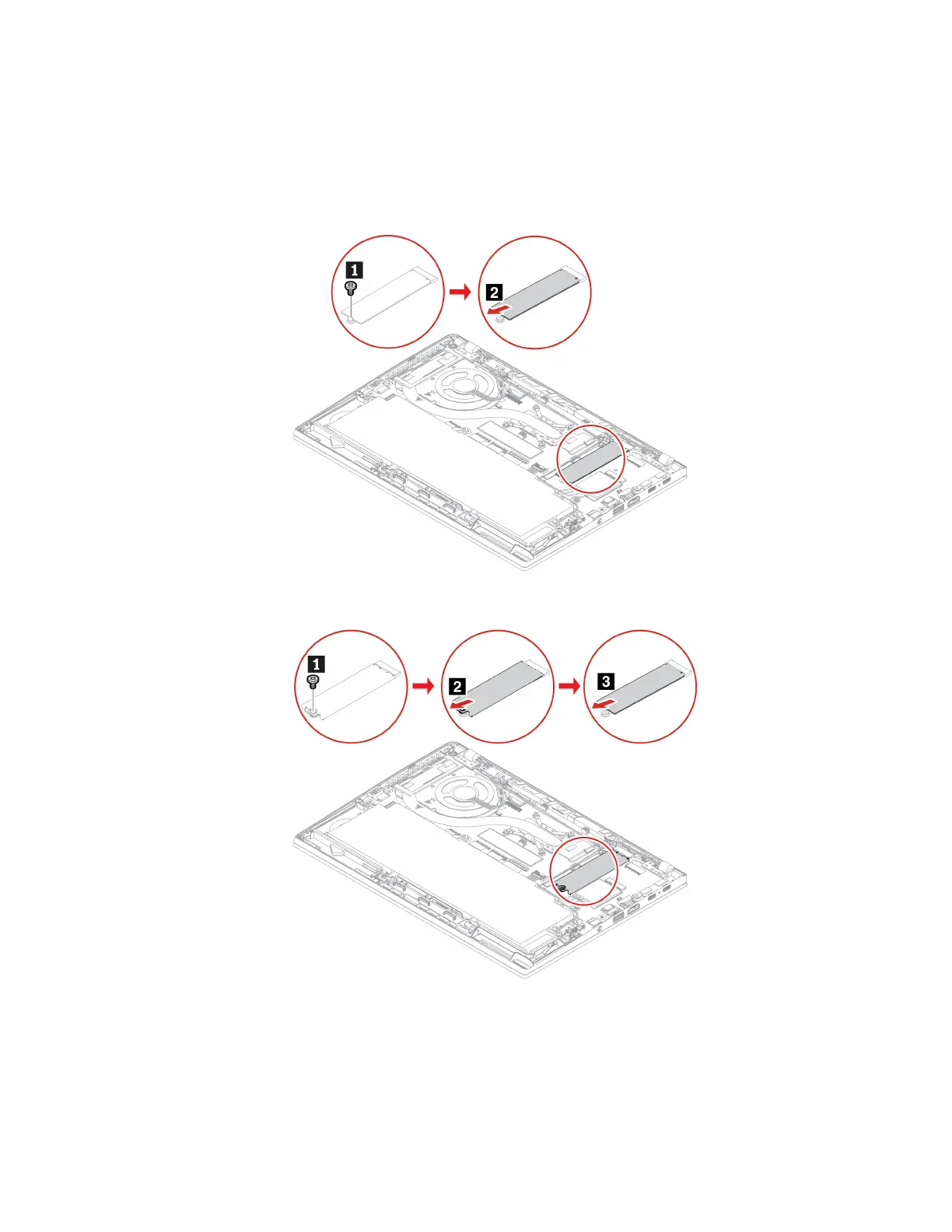 1
2
1
2
3