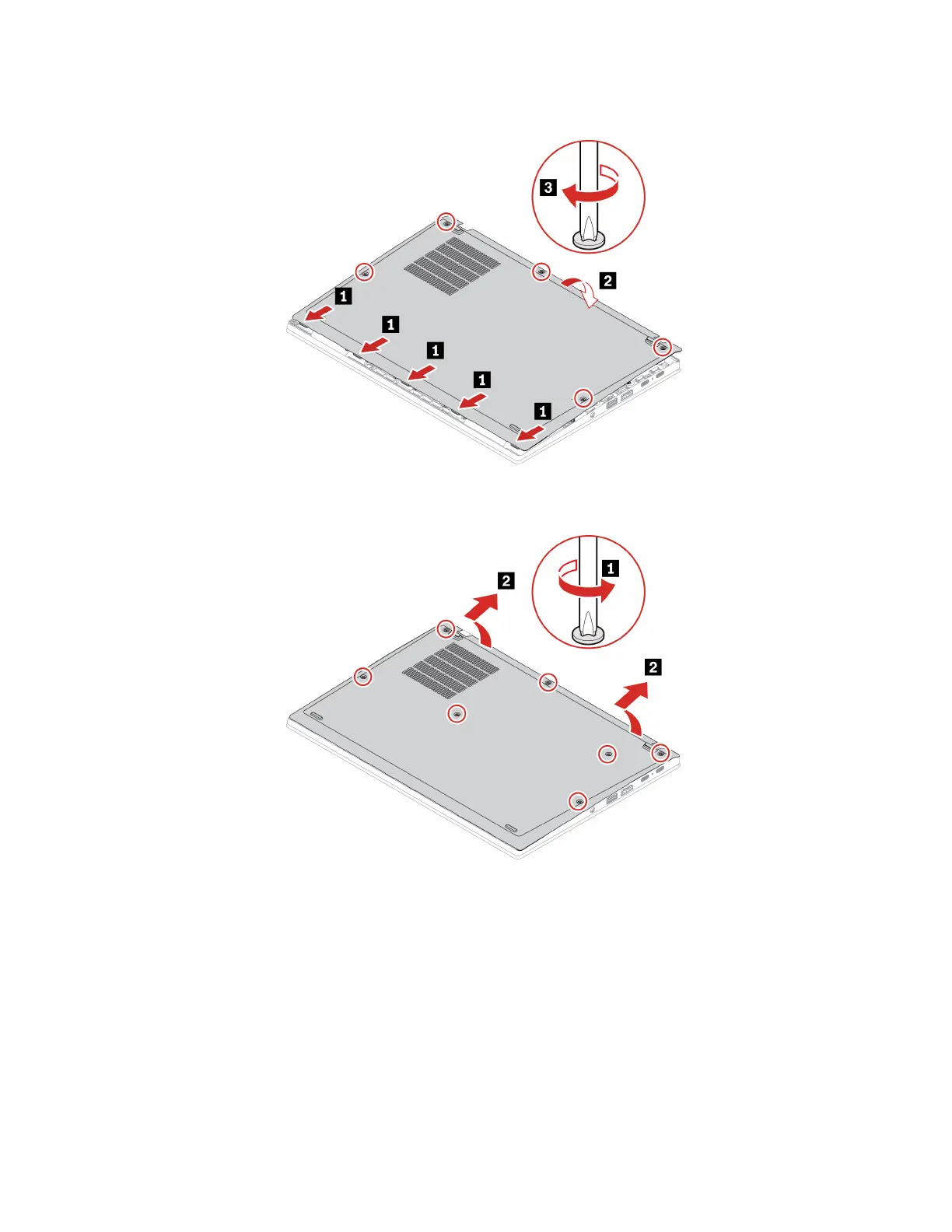 3
2
1
1
1
1
1

2
1
2