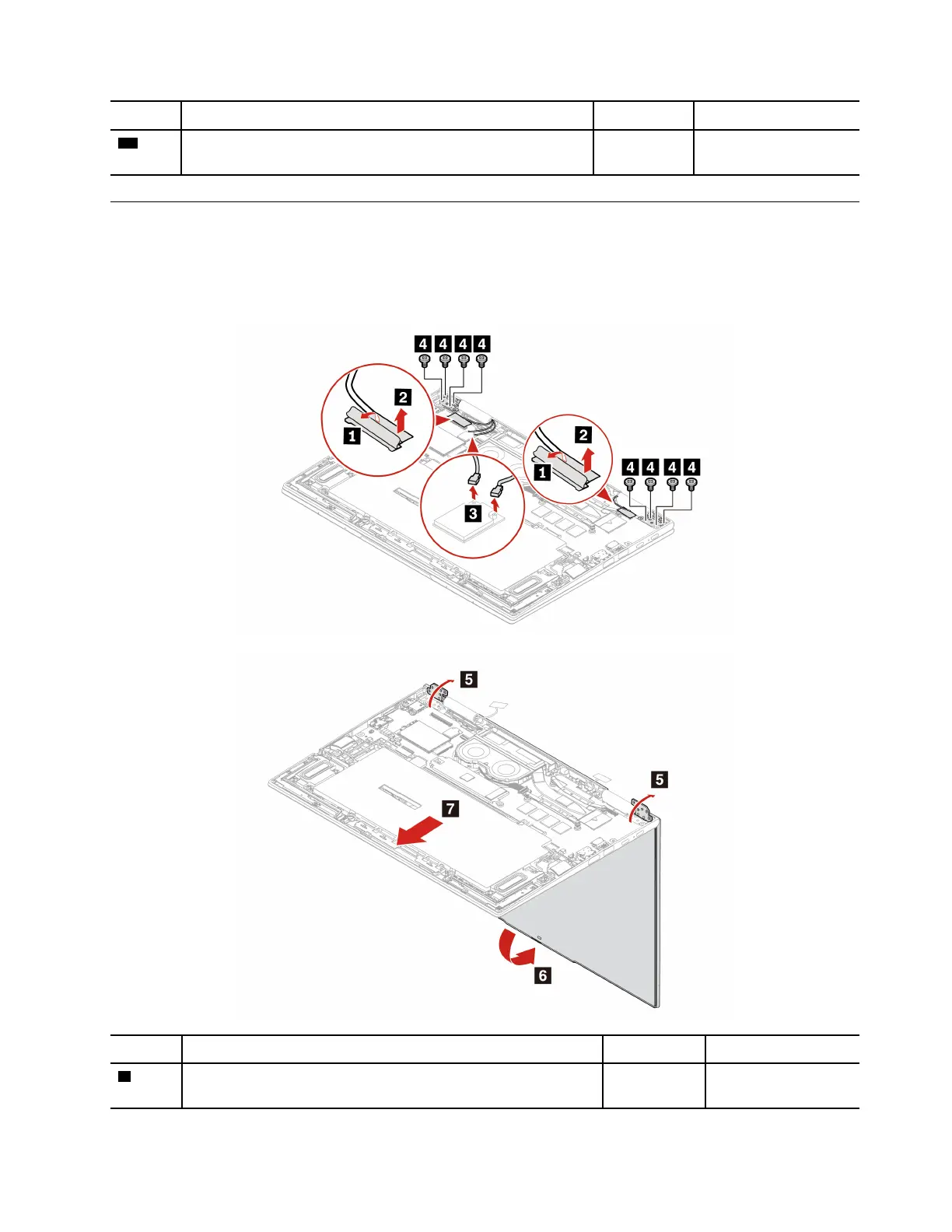 4 4 4 4
2
1
2
1
4 4 4 4
3

5
5
7
6