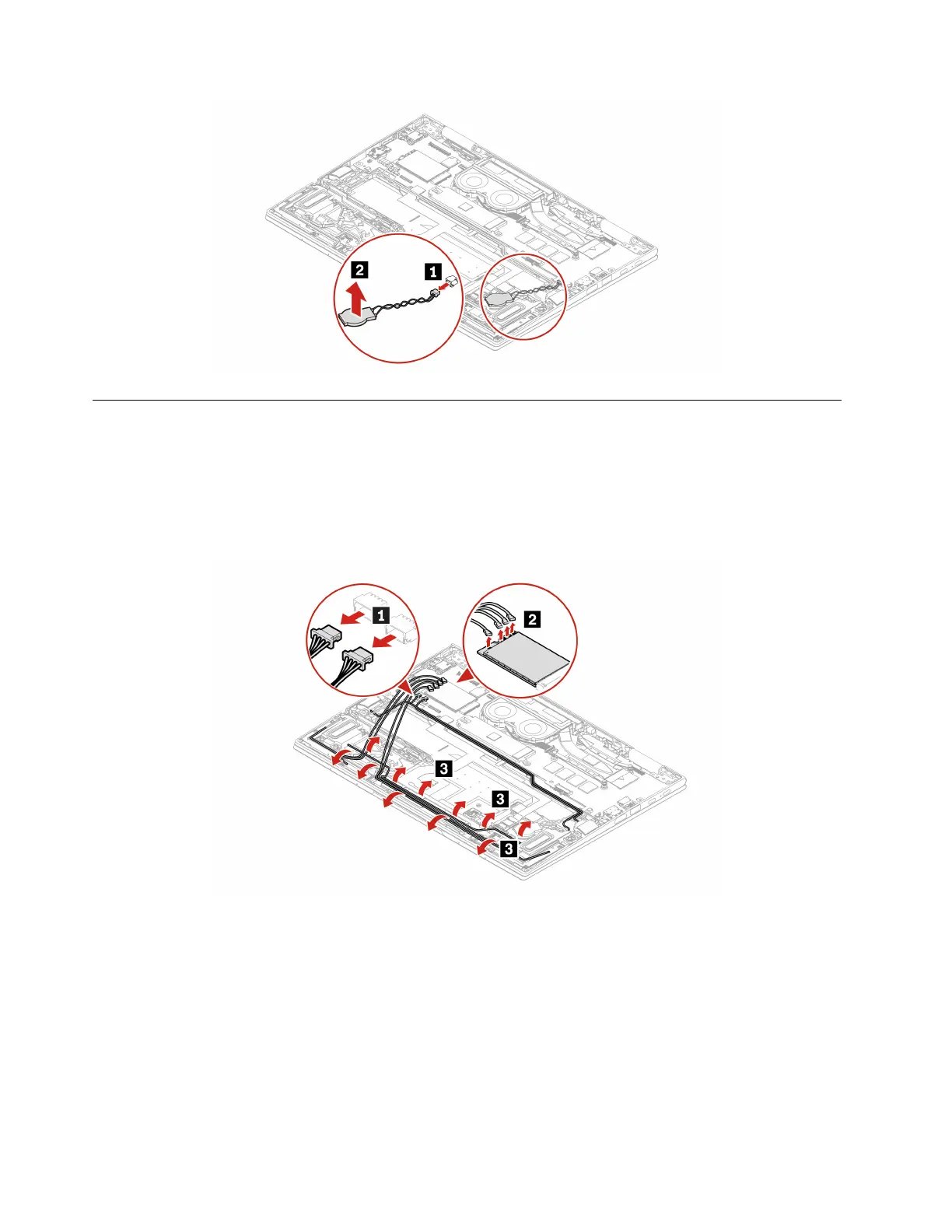 2
1

1
2
3
3
3