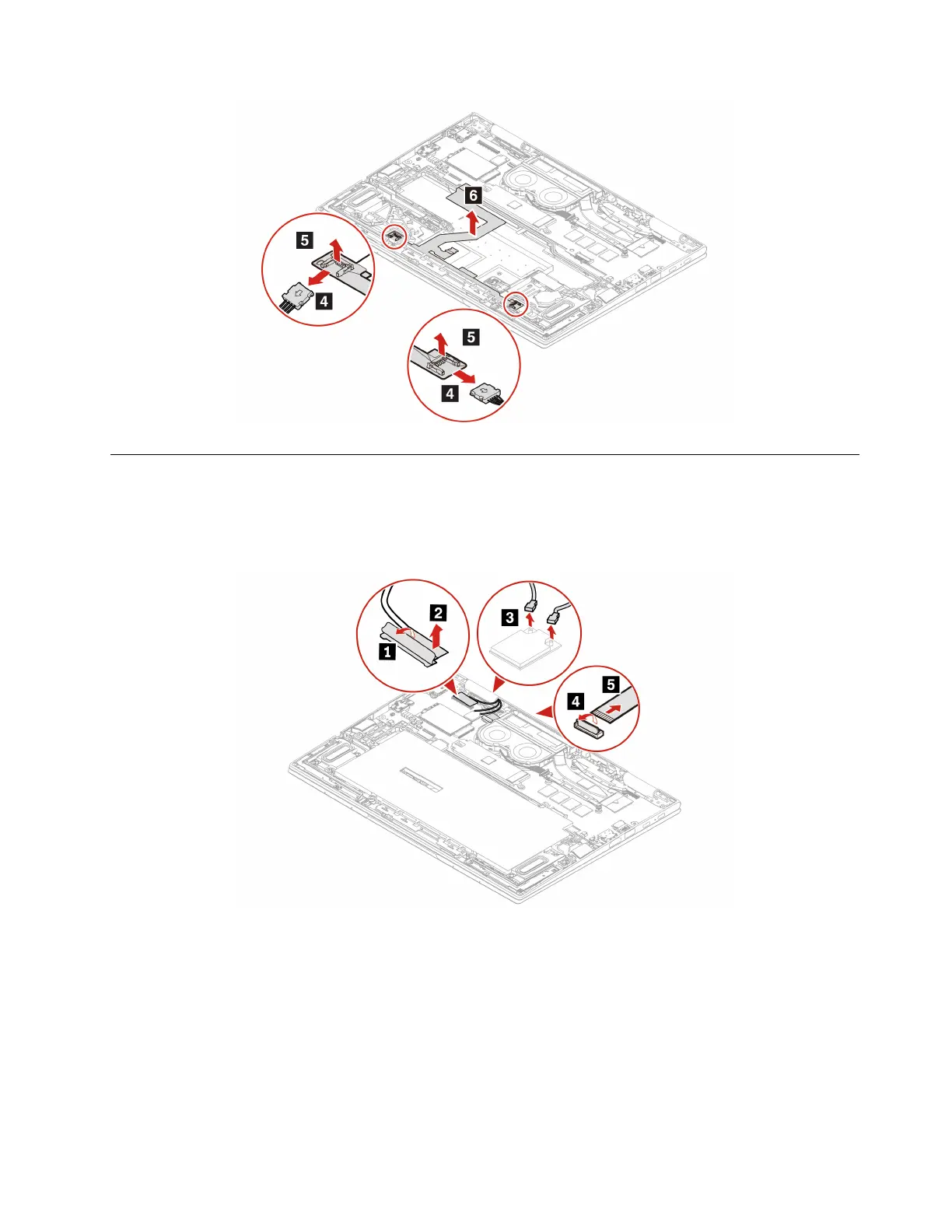 6
5
4
5
4

2
1
3
5
4