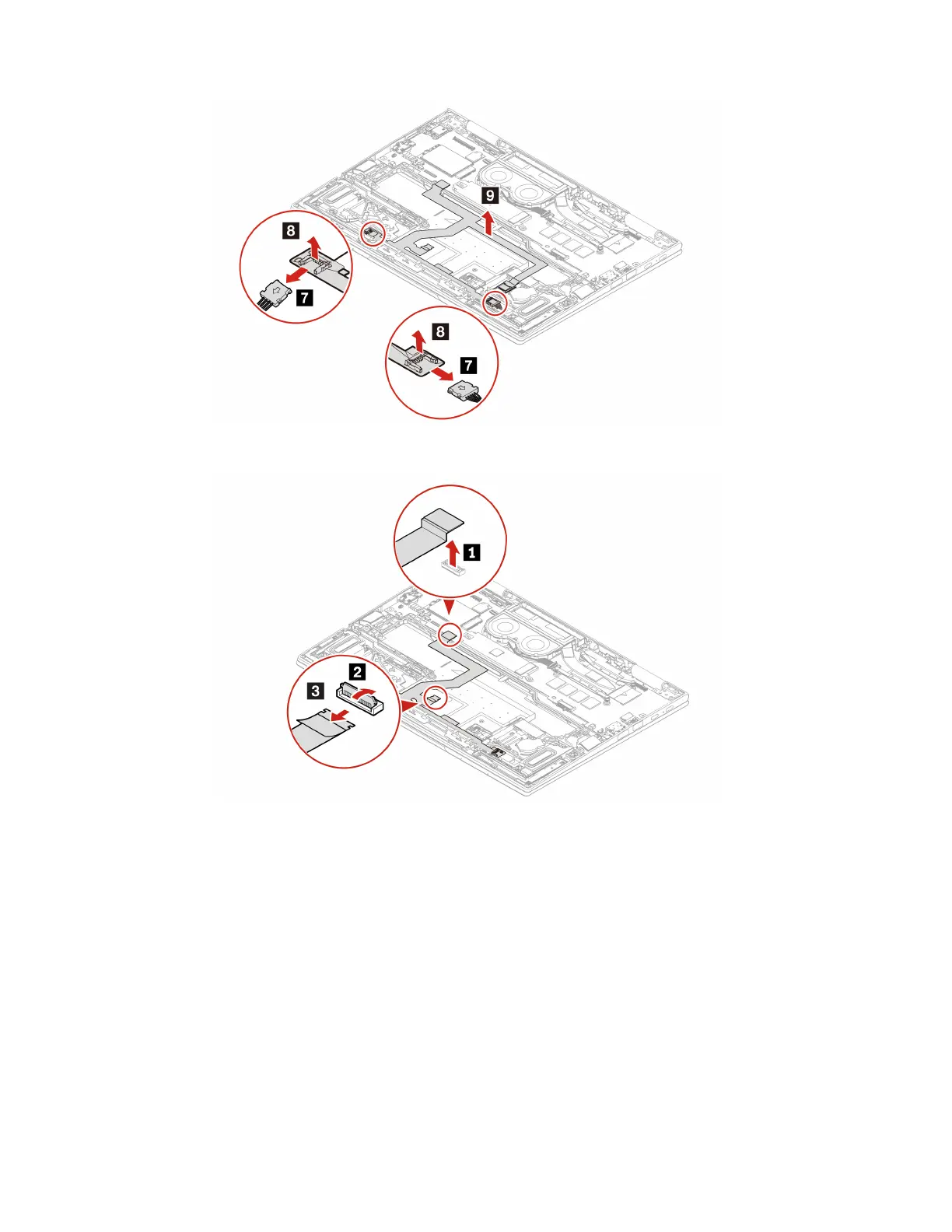 9
8
7
8
7
1
2
3