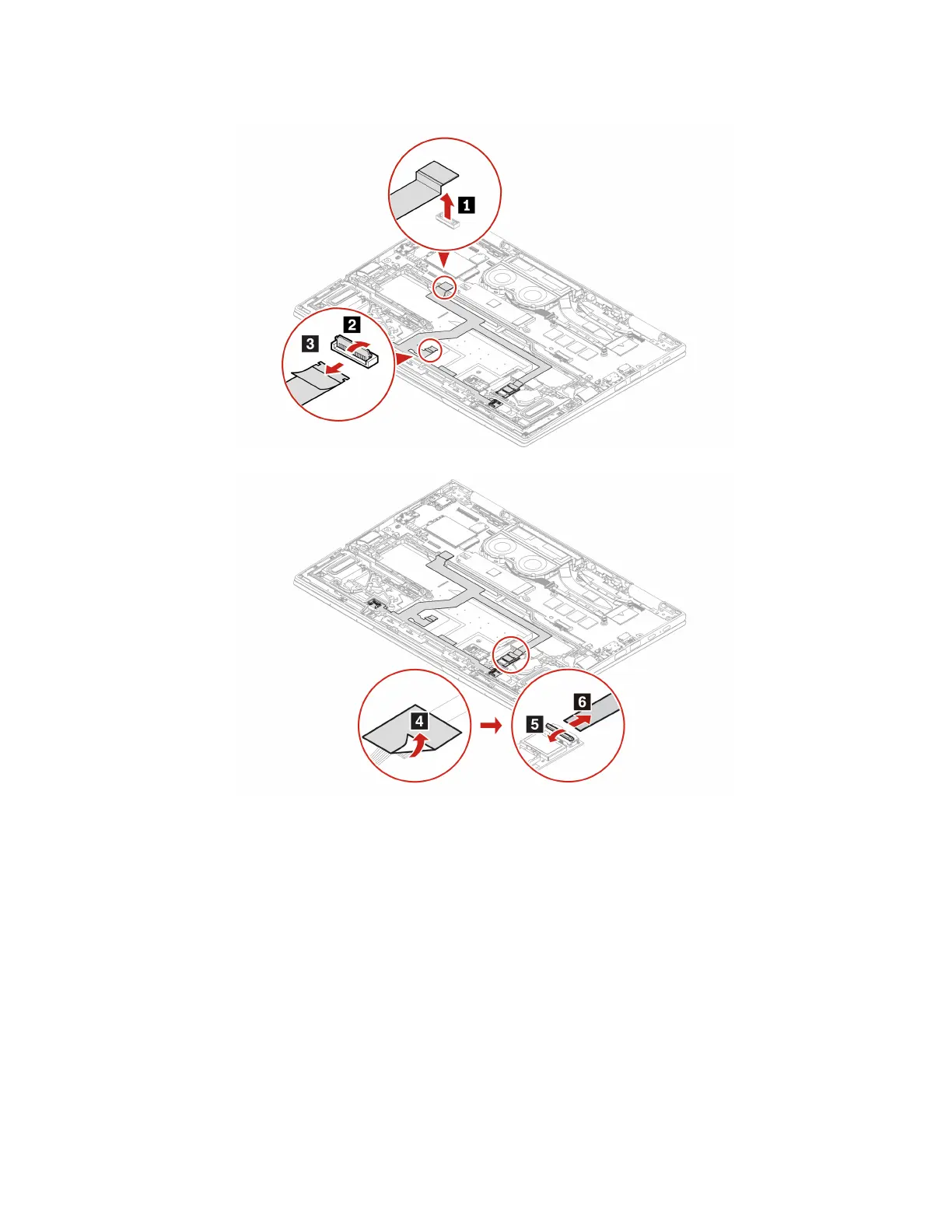 1
2
3
4
5
6