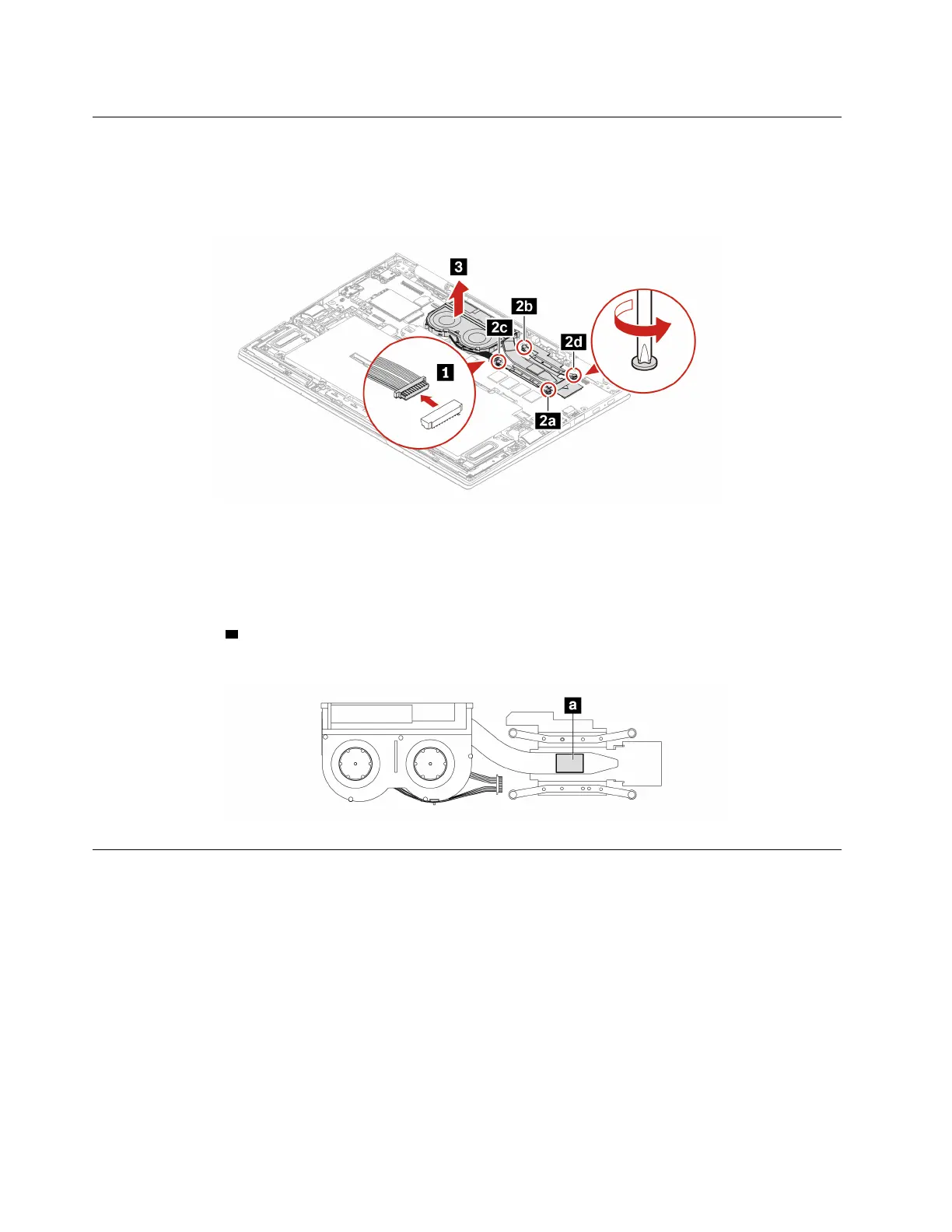 3

2b

2c

2d

1

2a

a