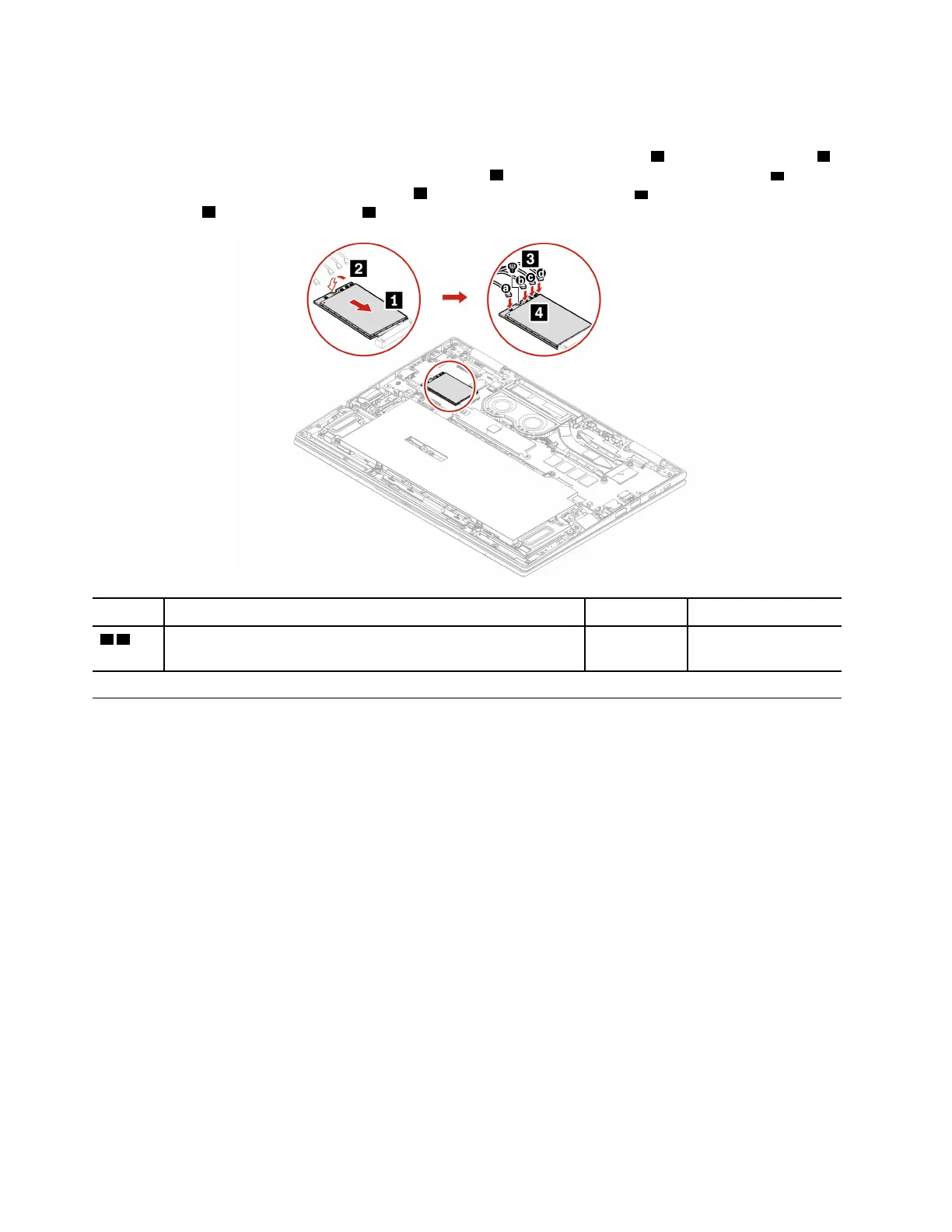 2
1
3
a
b
c
d
4