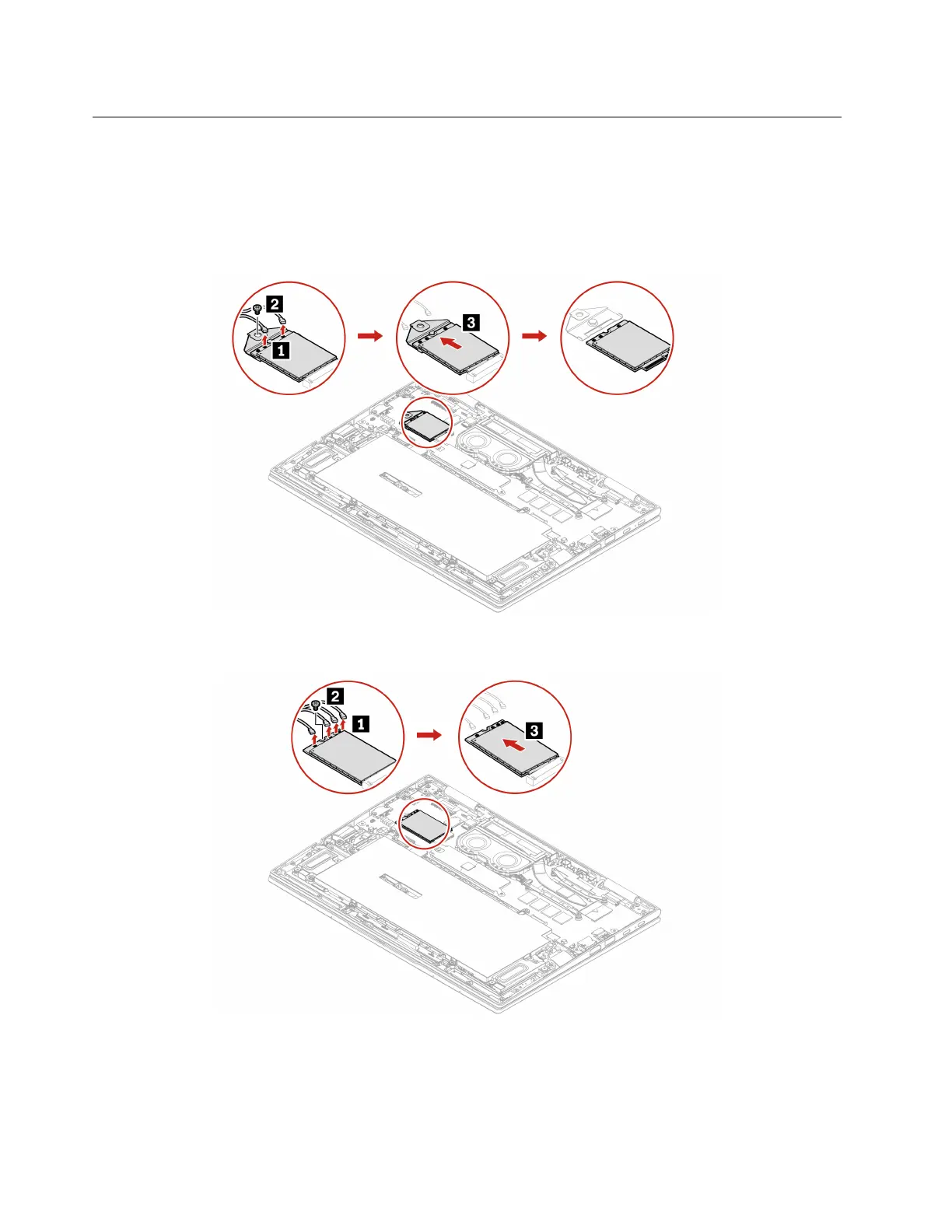 2
1
3

2
1
3