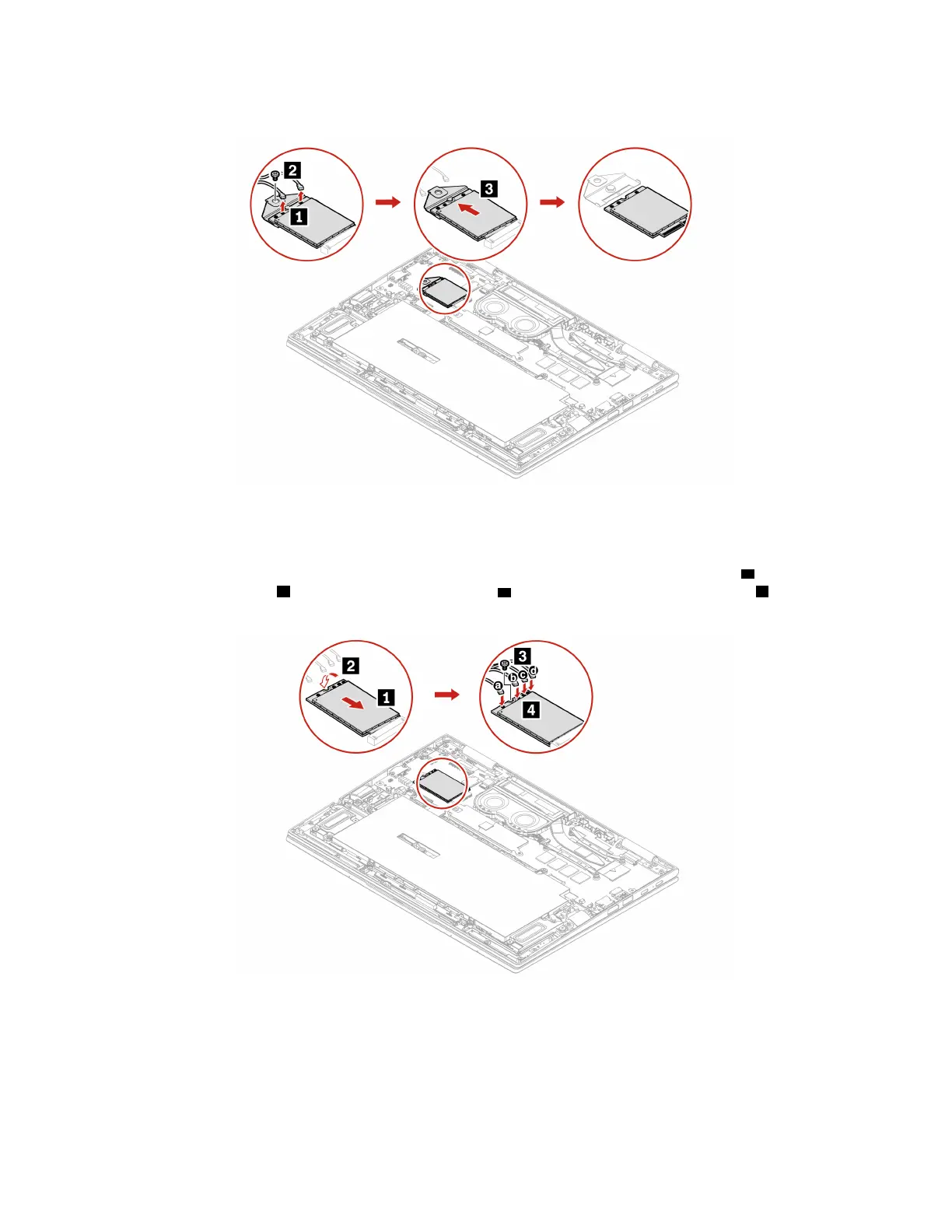 2

1

3

2

1

3

a b c d

4