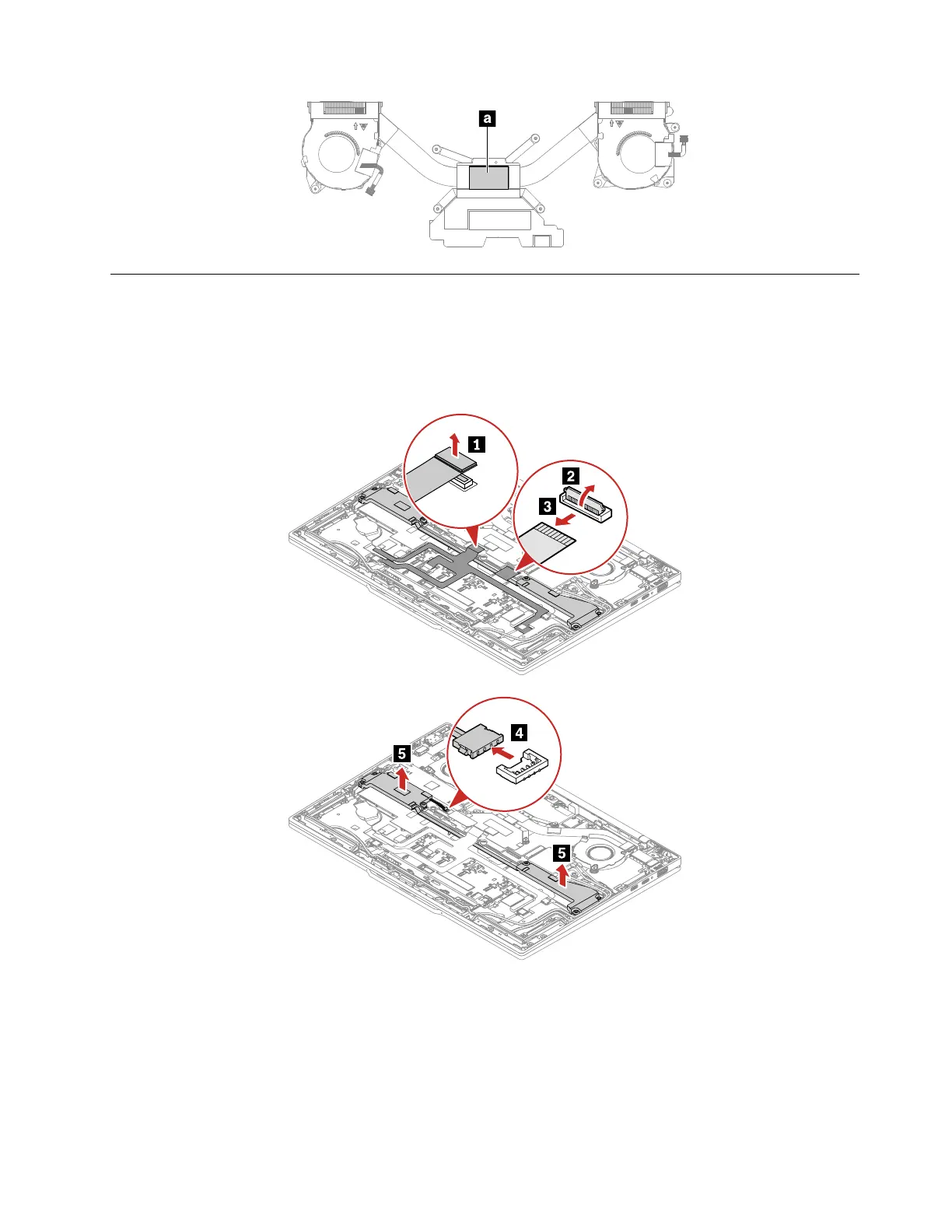 a

1

2

3

4

5

5