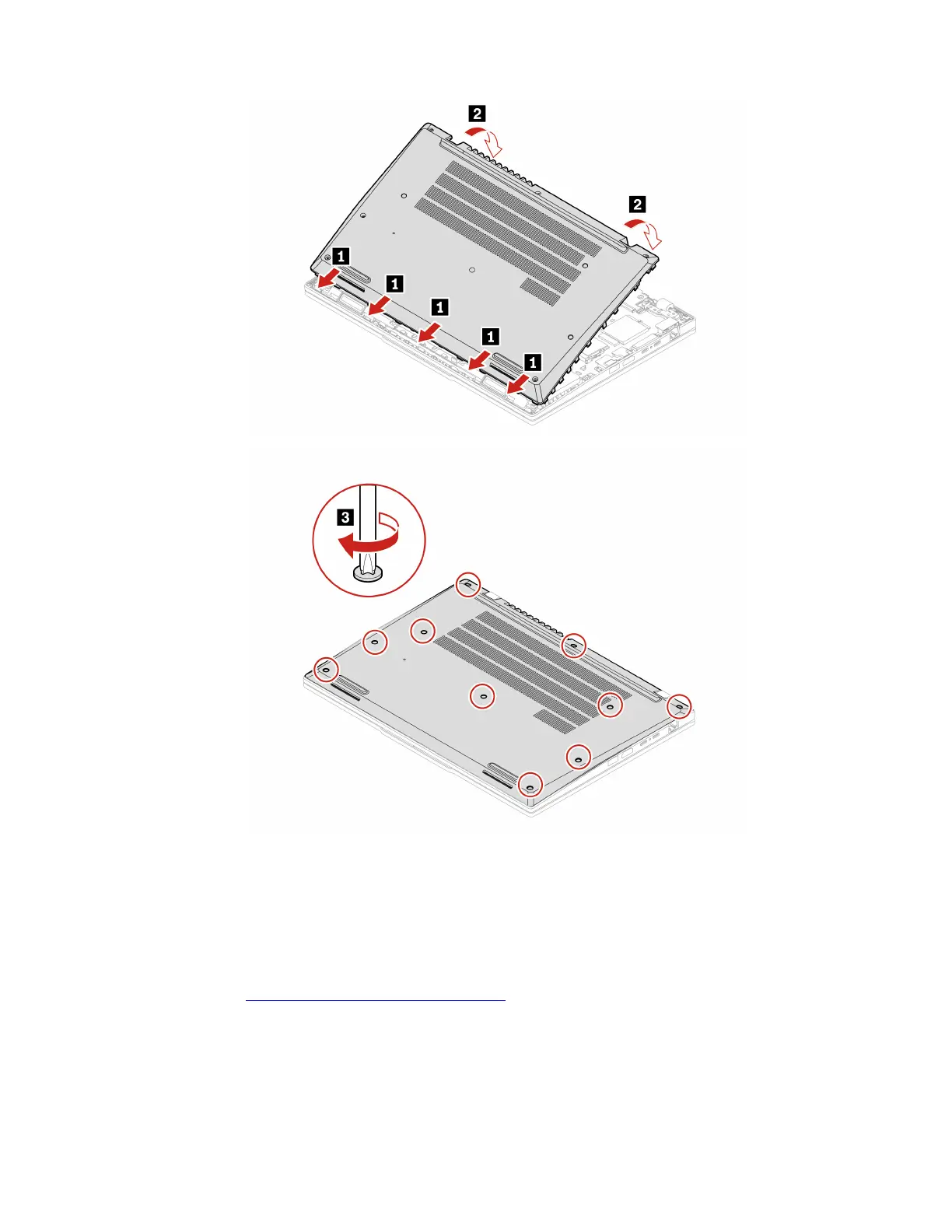 2
2
1
1
1
1
1
3