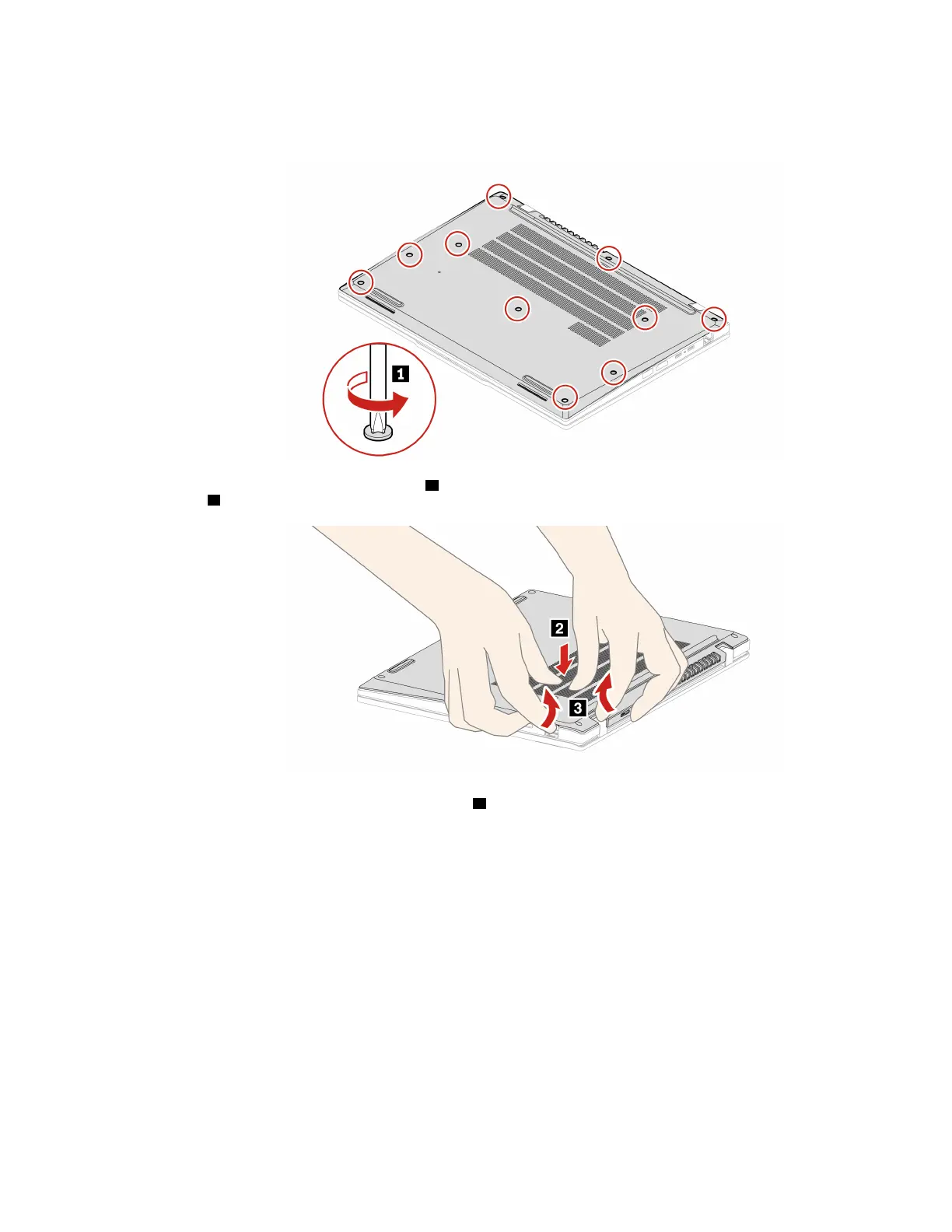 1

2

3