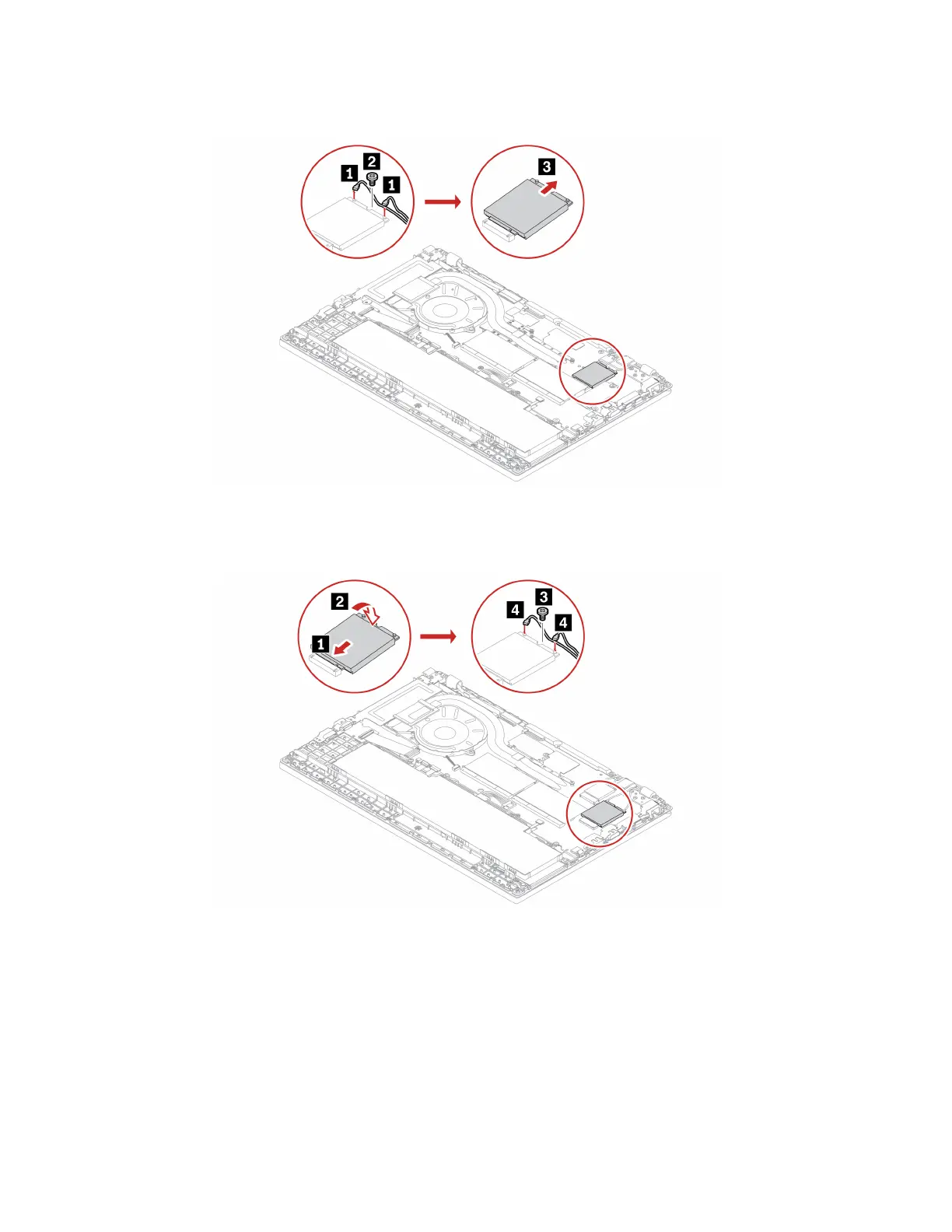 1
2
1
3

2
1
4
3
4