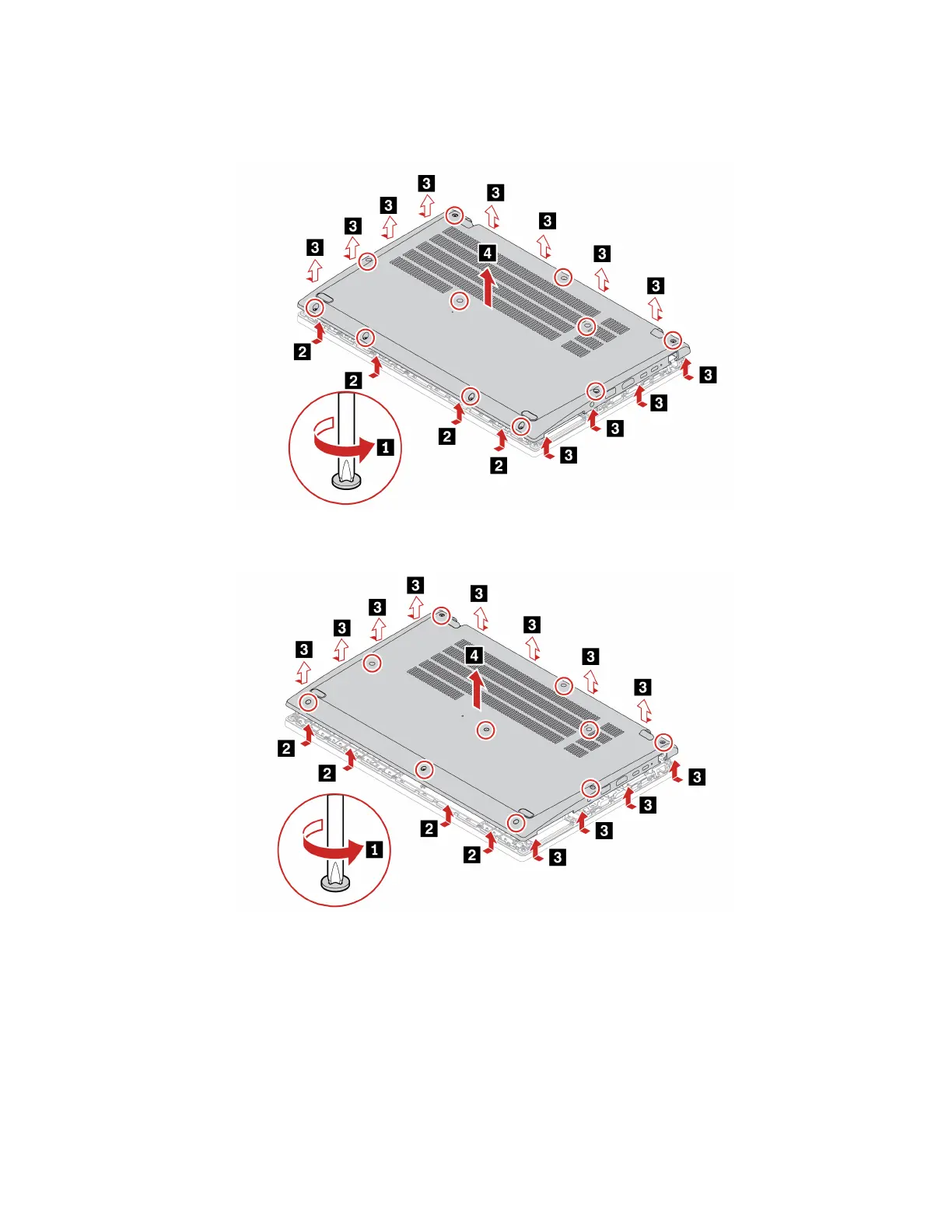 3 3 3 3 3 3 3 3 4 2 2 2 2 3 3 3 3 1

3 3 3 3 3 3 3 3 4 2 2 2 2 3 3 3 3 1