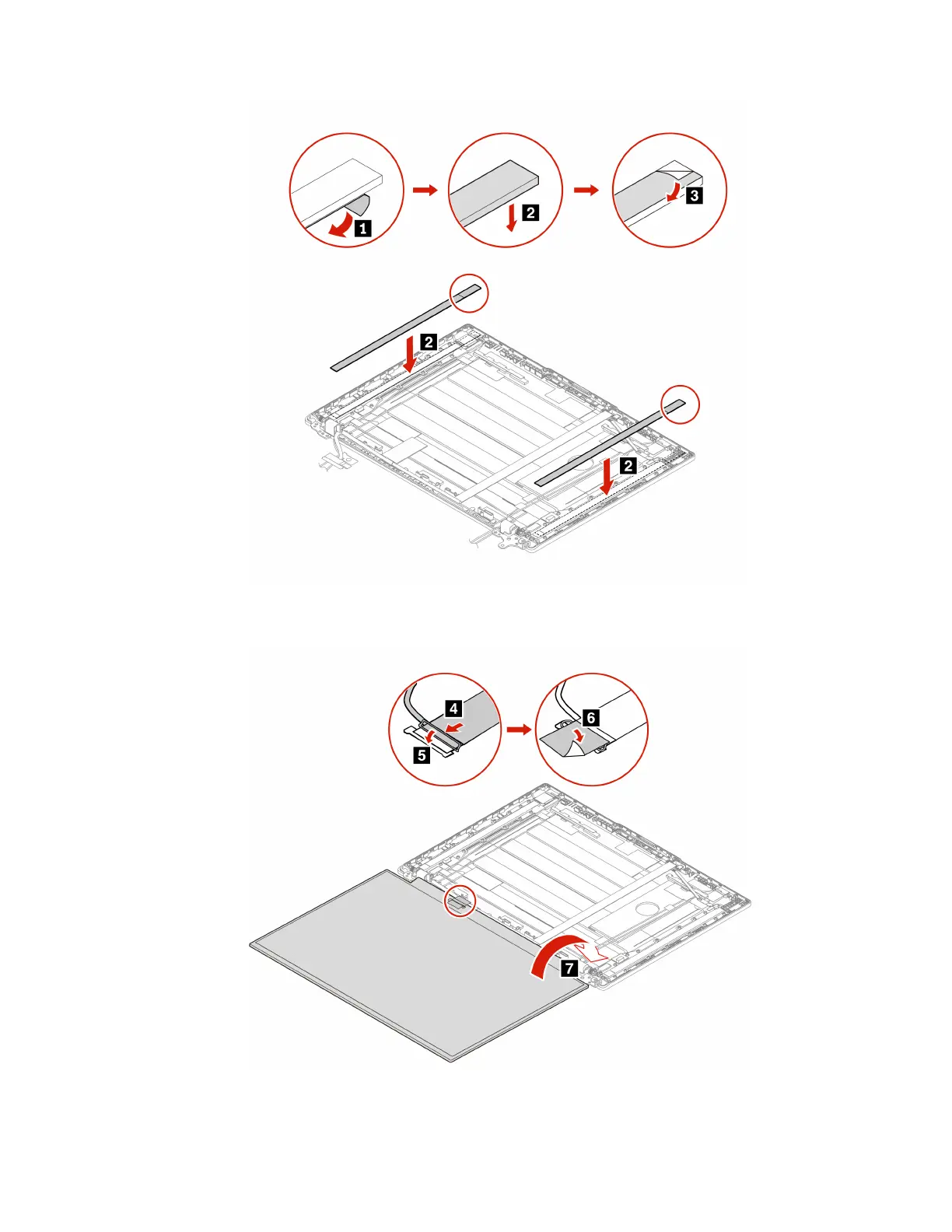 1
2
3
2
2
4
5
6
7