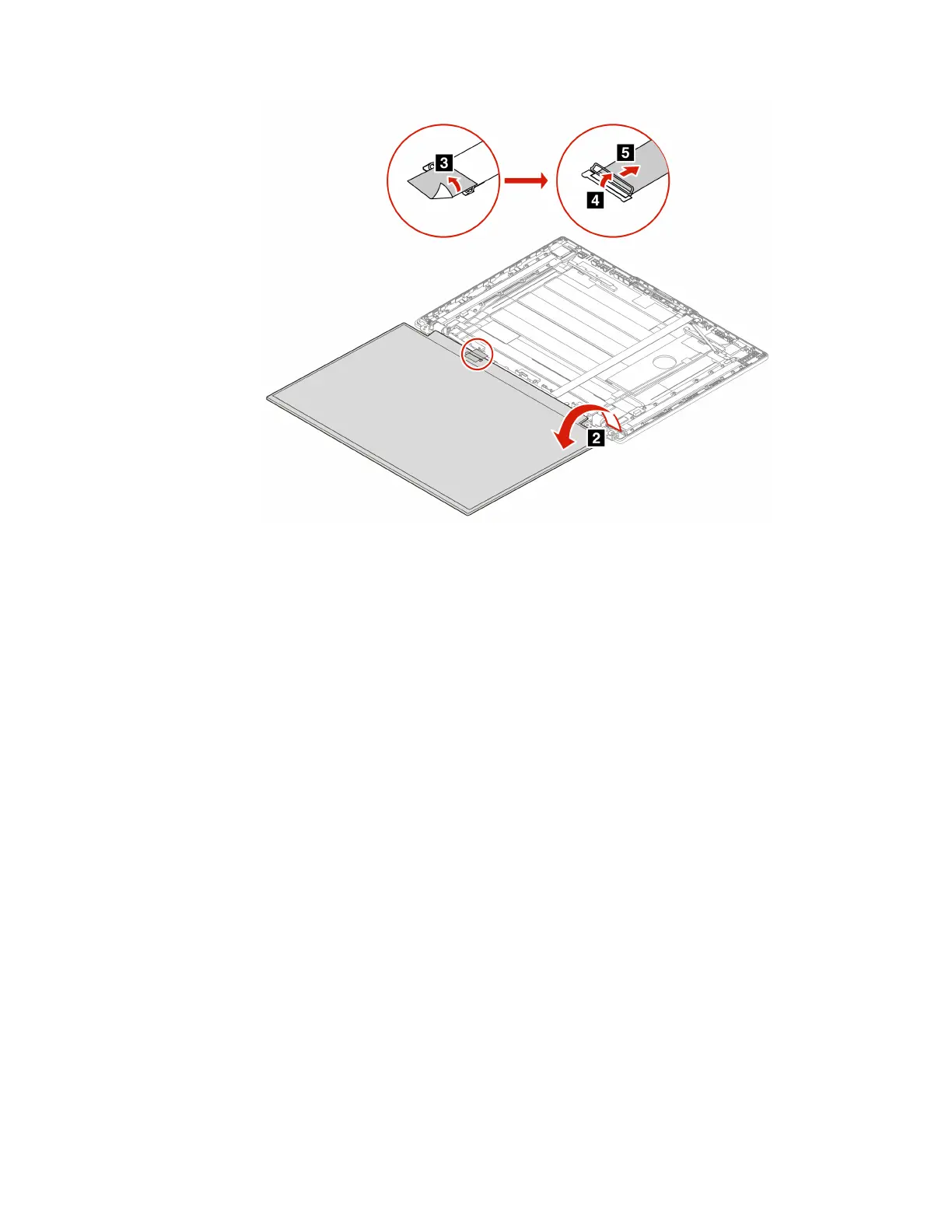 3

5

4

2