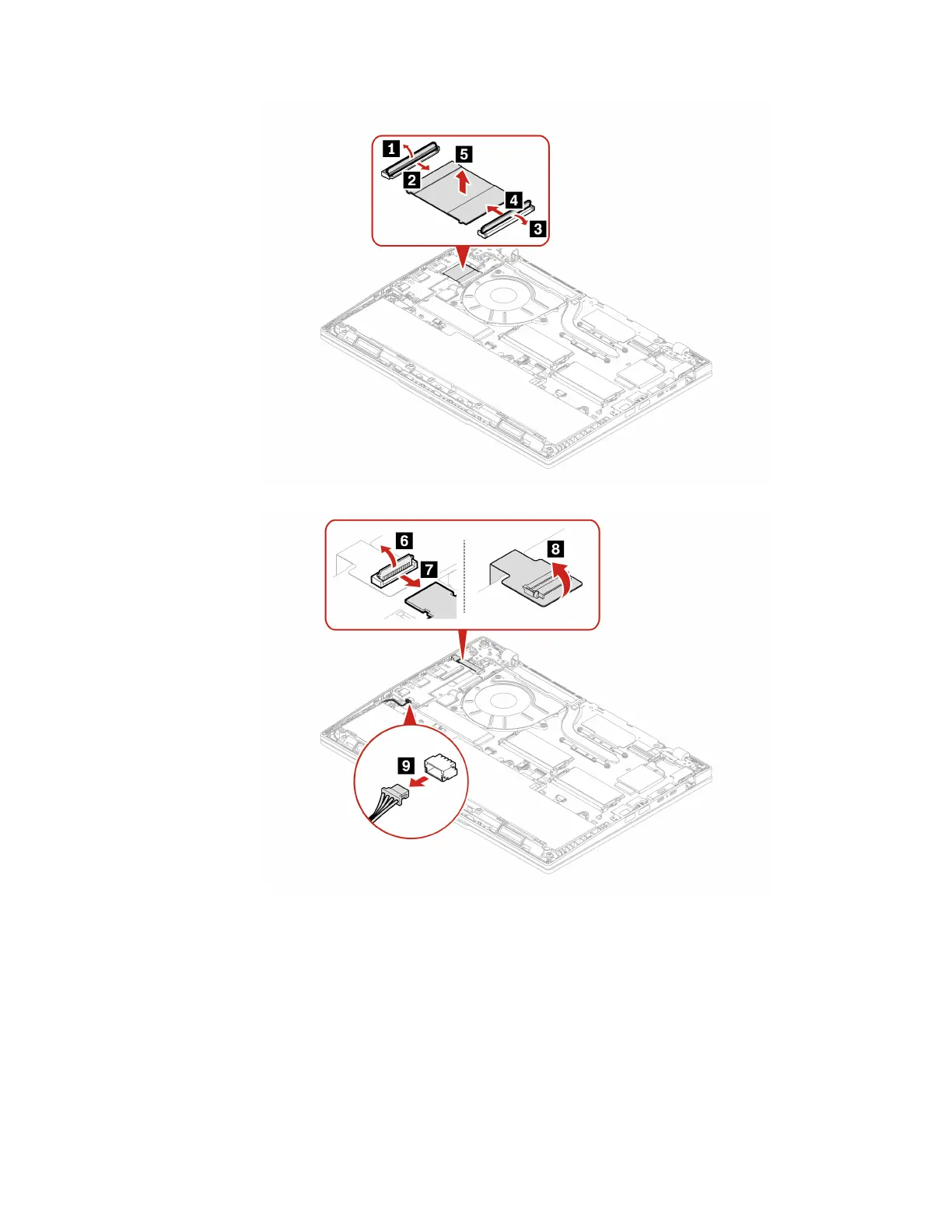 1
5
2
4
3
6
7
8
9