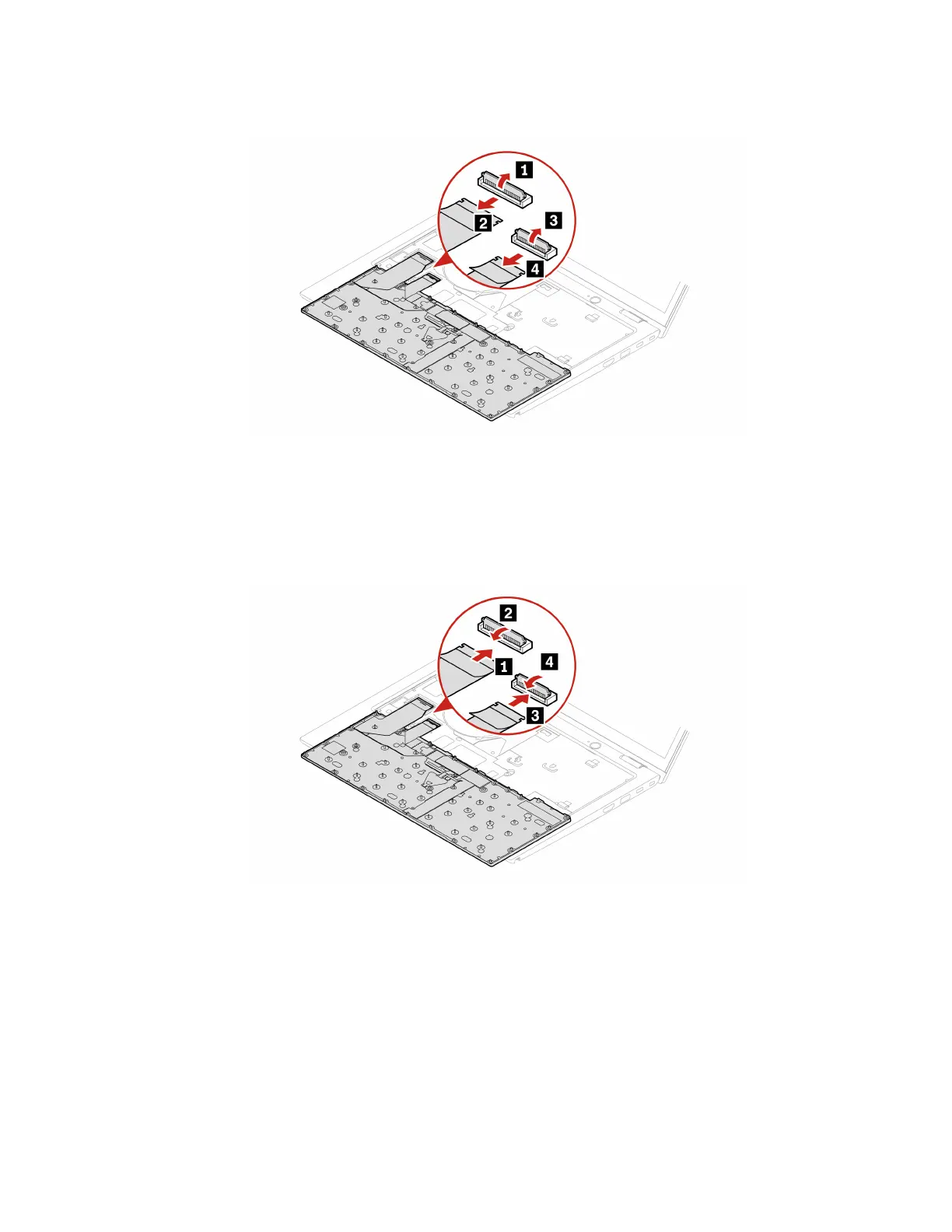 1
2
3
4

2
1
4
3