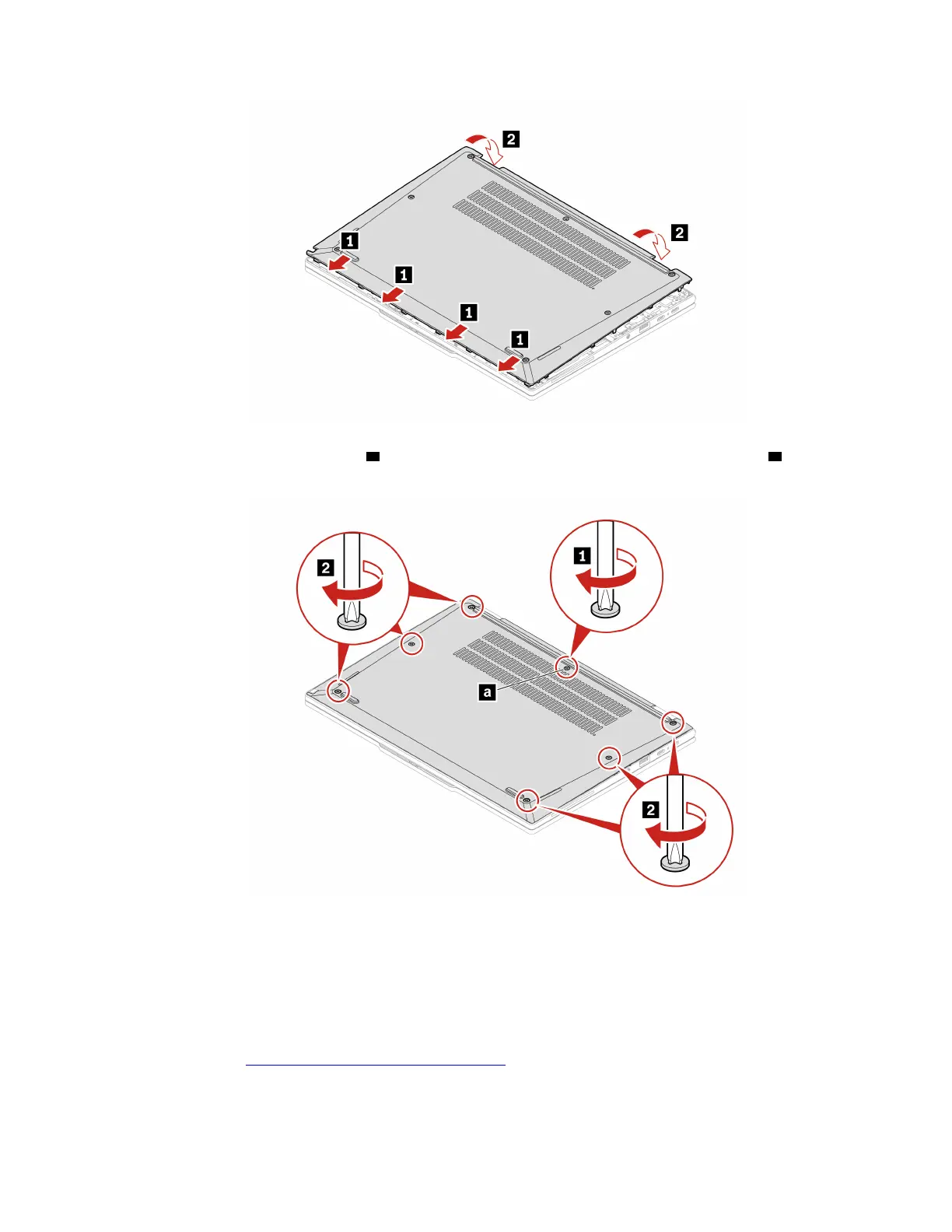 2

2

1

1

1

1

2

1

a

2