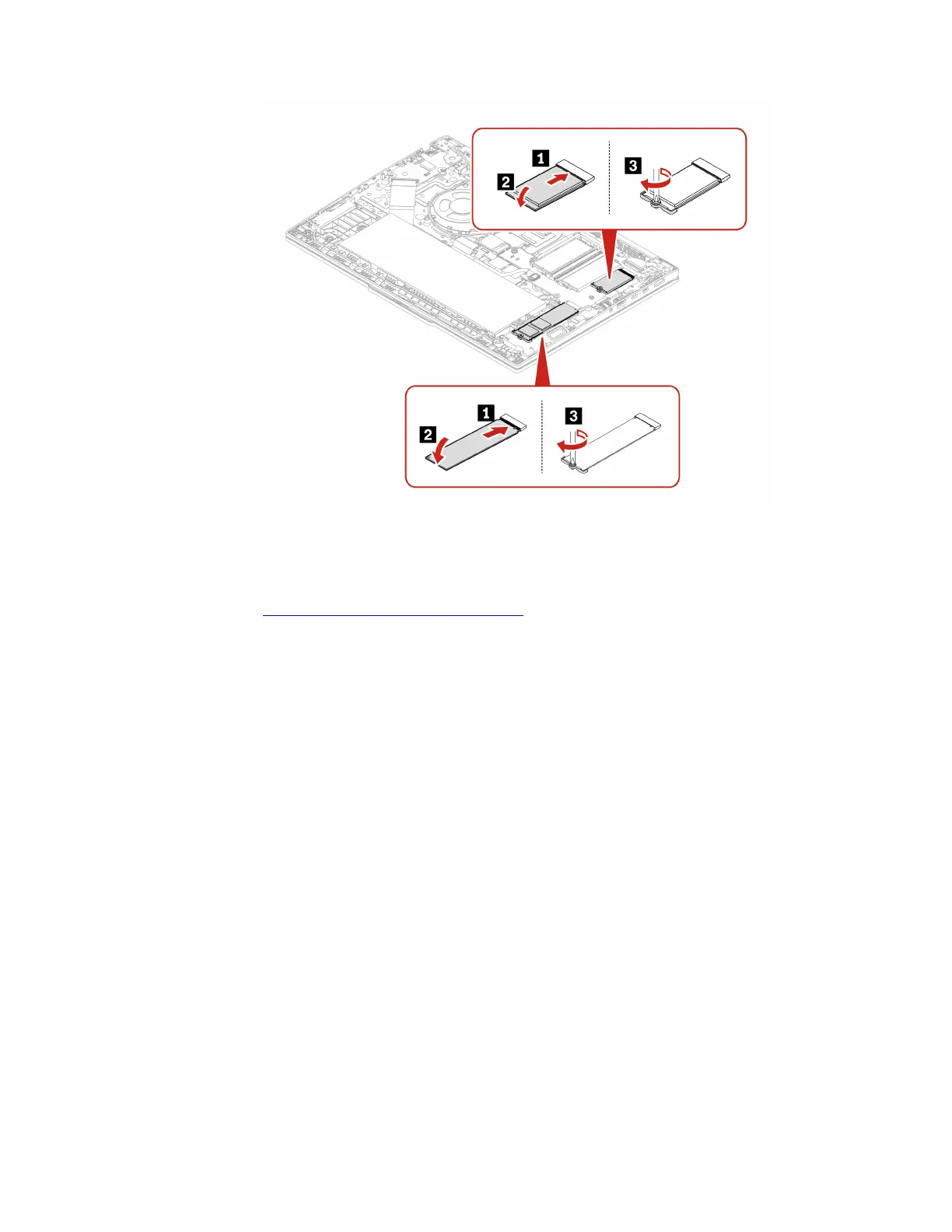 1
2
3
1
2
3