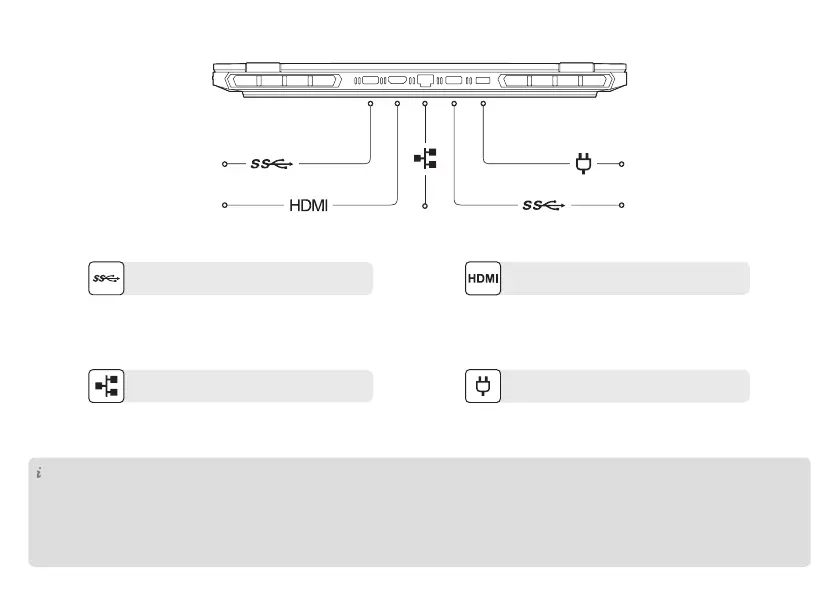 HDMI

HDMI