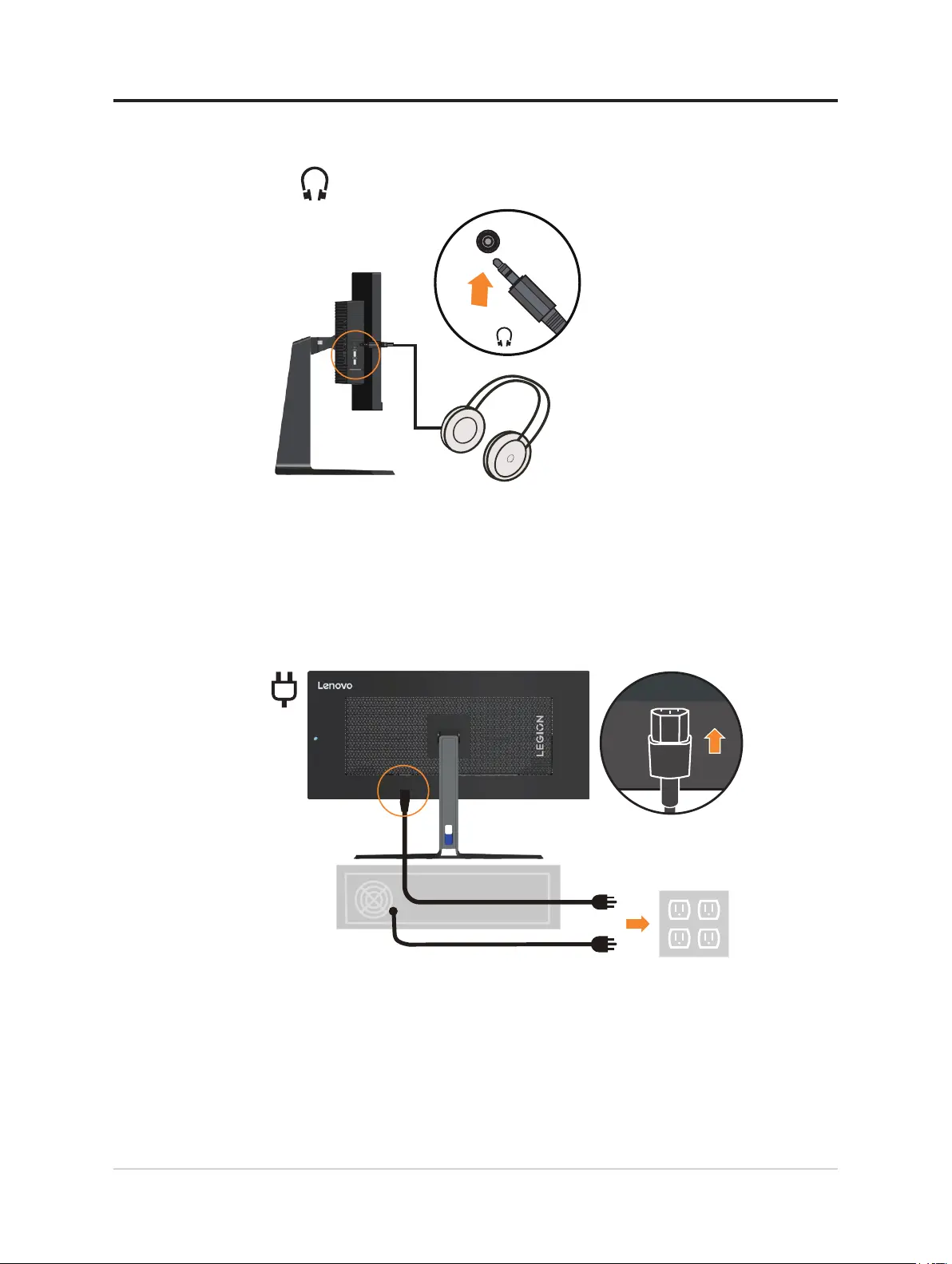 Lenovo

LEGION