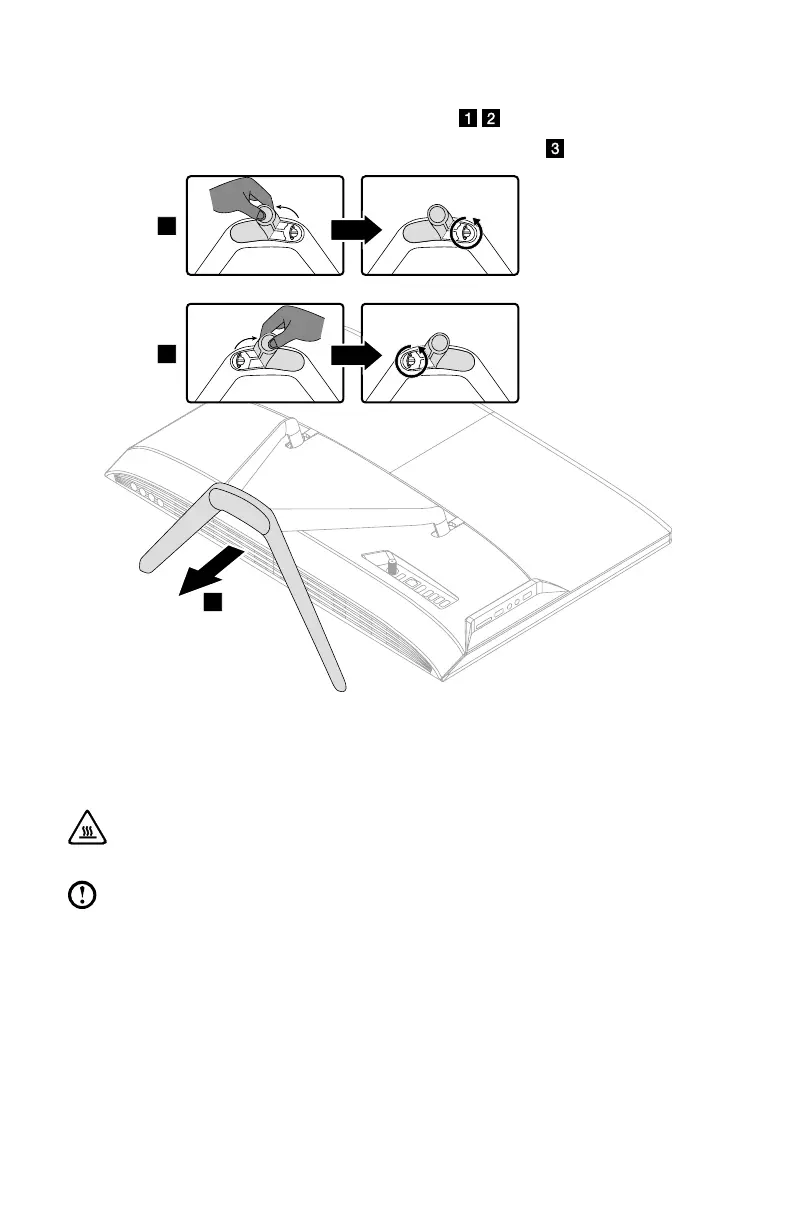 1 2

3