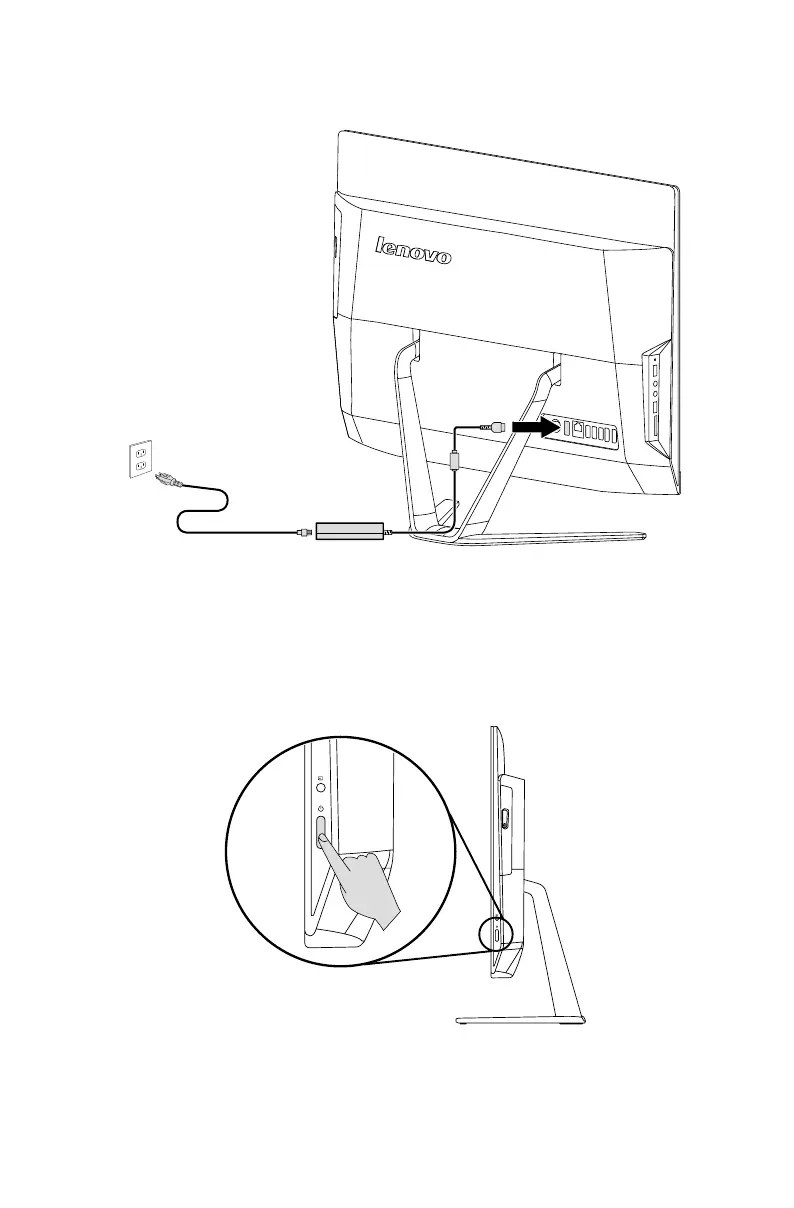 lenovo