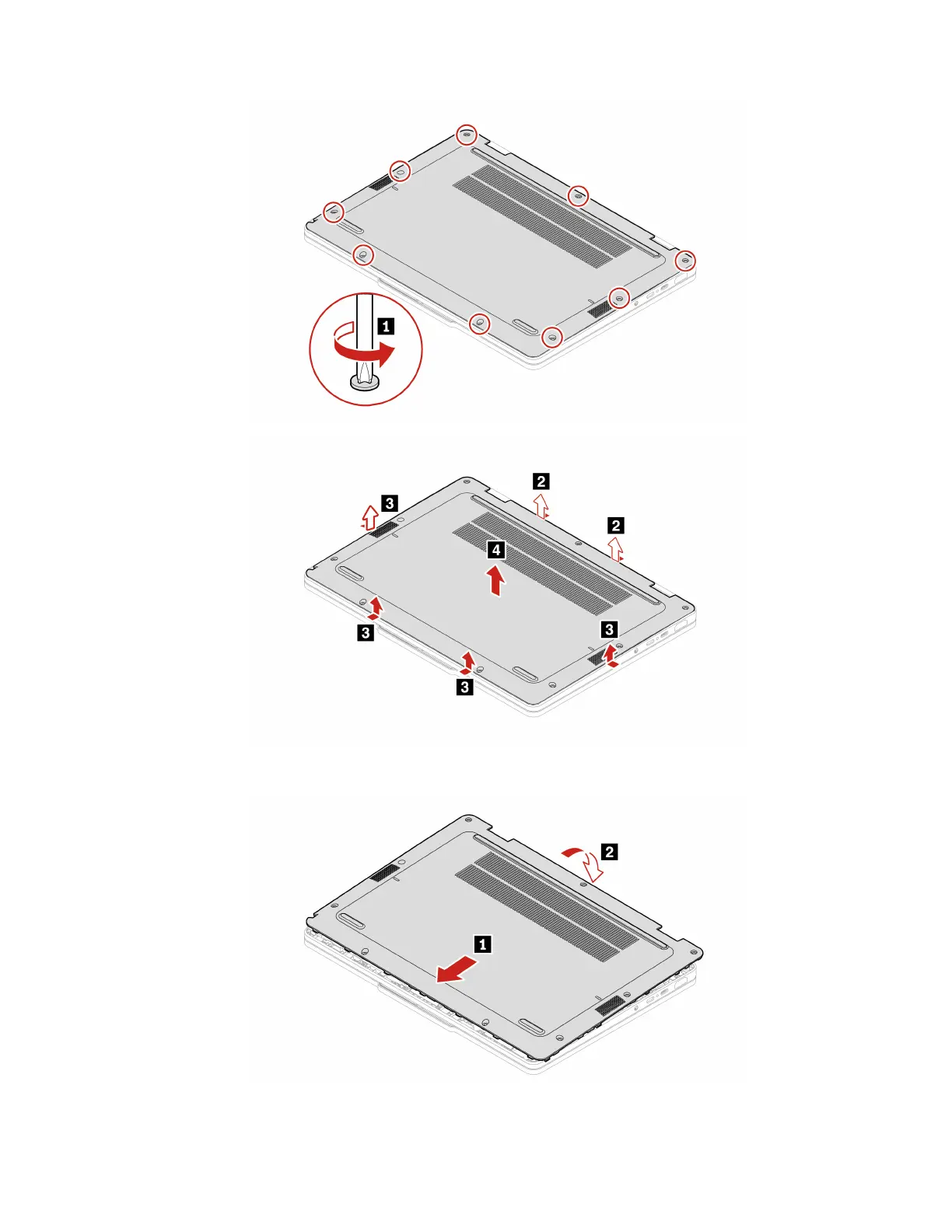 1

3
2
2
4
3
3
3

2
1