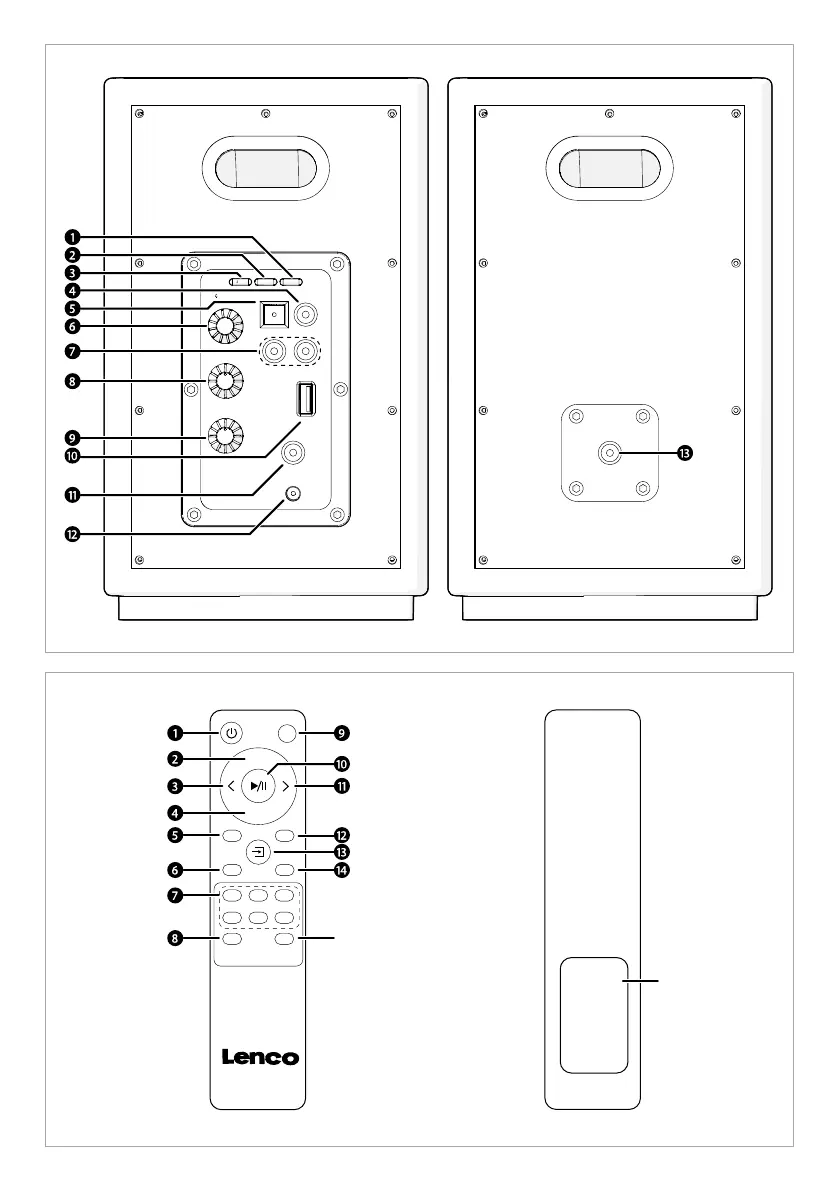 1
2
3
4
5
6
7
8
9
10
11
12
13

1
2
3
4
5
6
7
8
9
10
11
12
13
14
Lenco