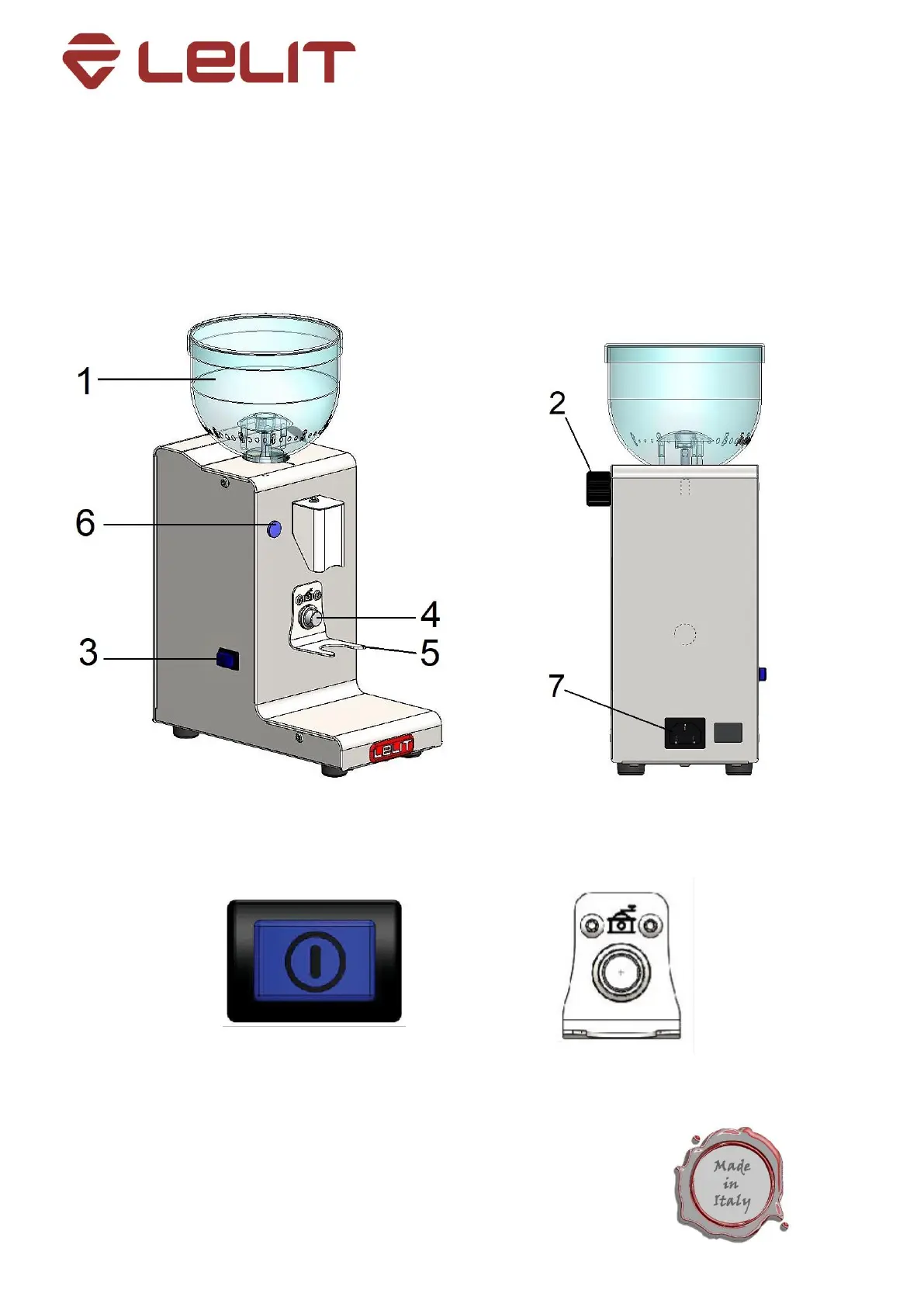 LELIT

1

6

3

4

5

LELIT

2

7

Made in Italy