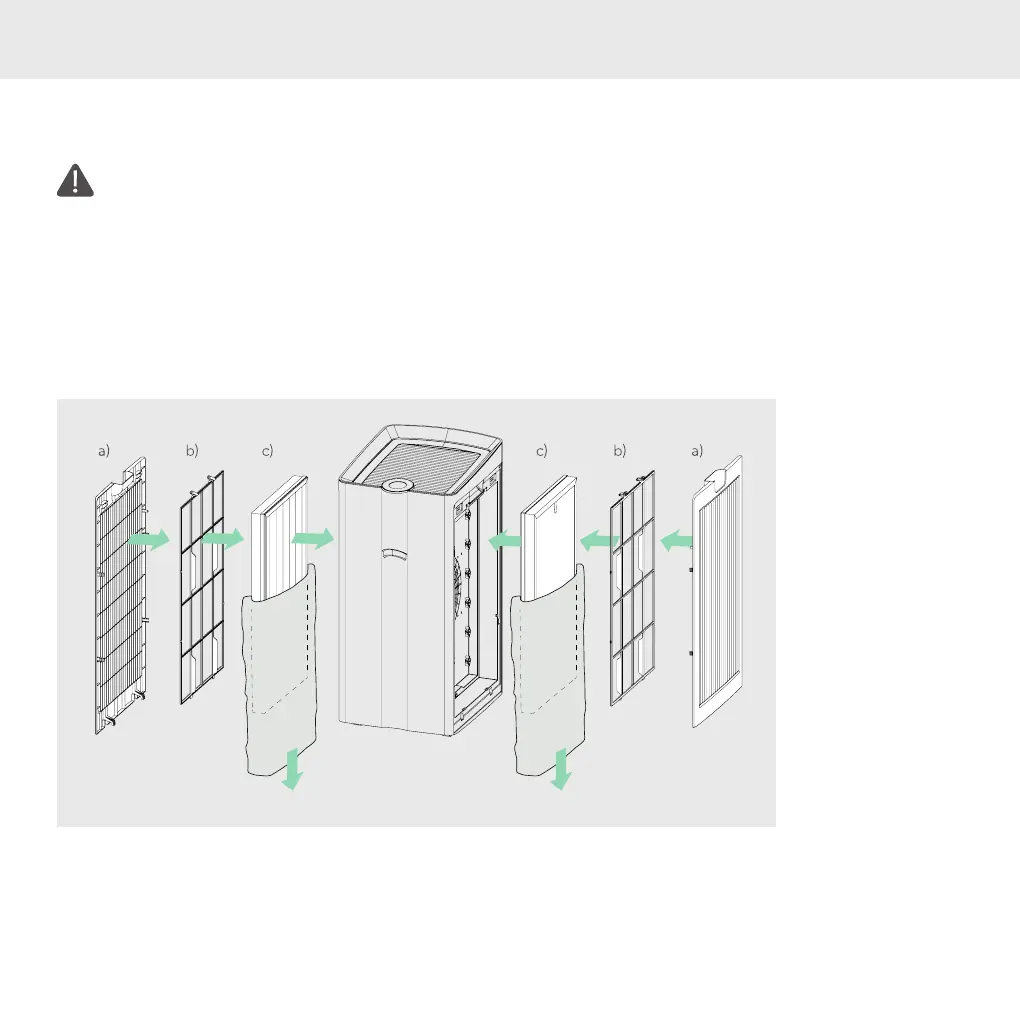 a)
b)
c)
c)
b)
a)