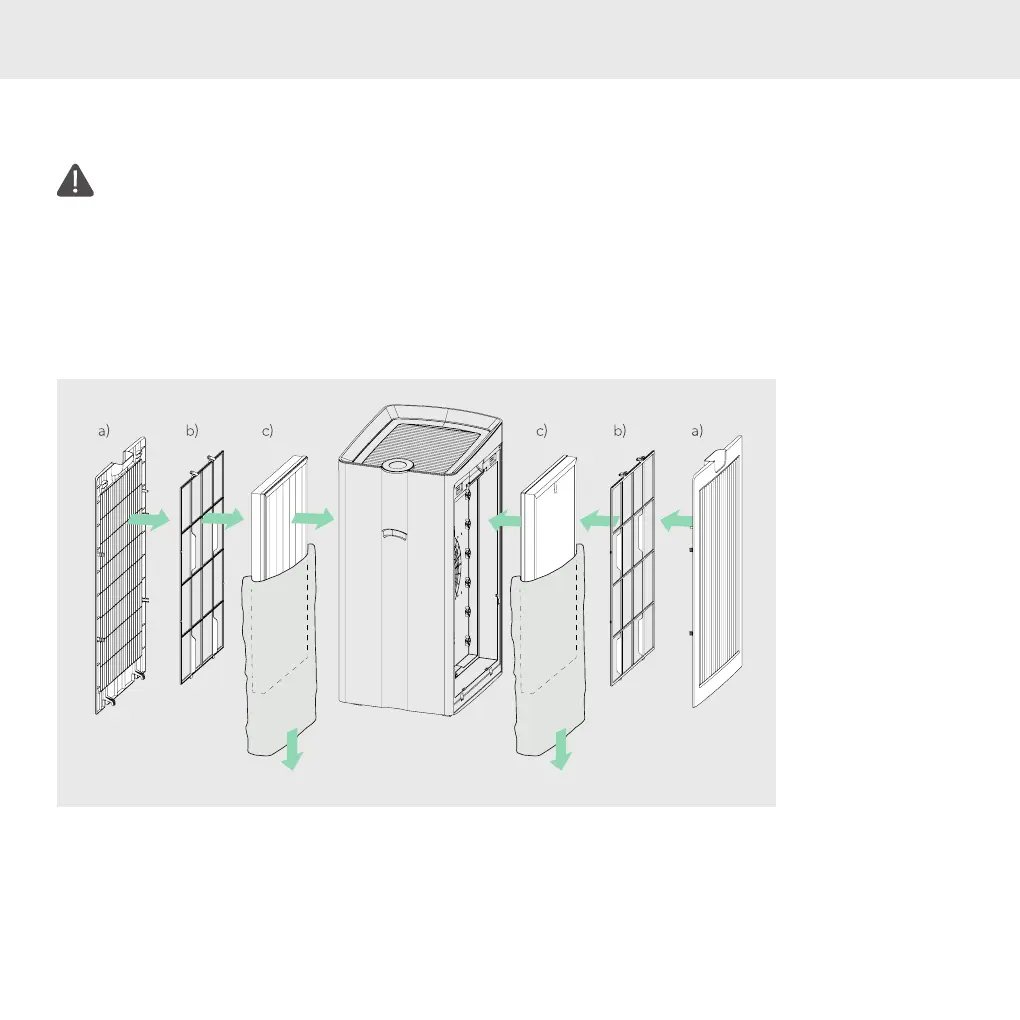 a)
b)
c)
c)
b)
a)