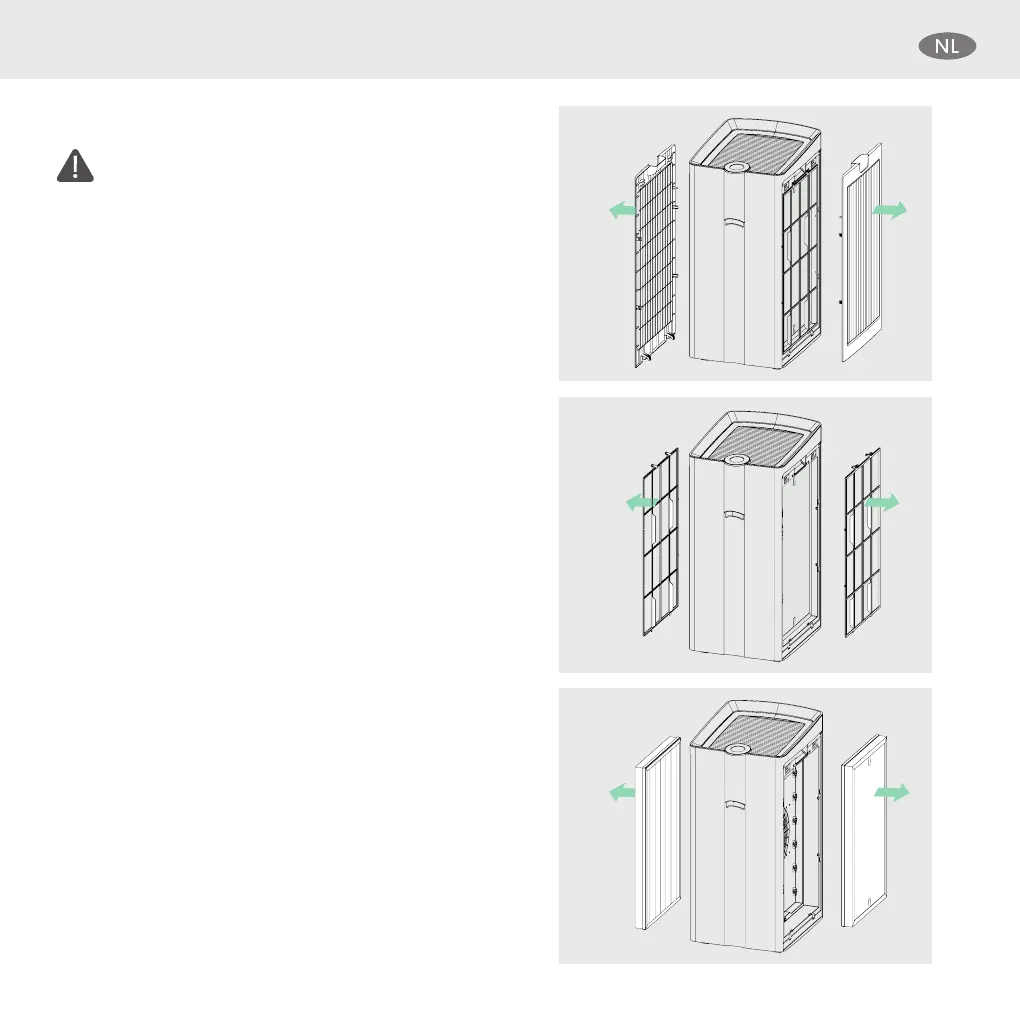 NL